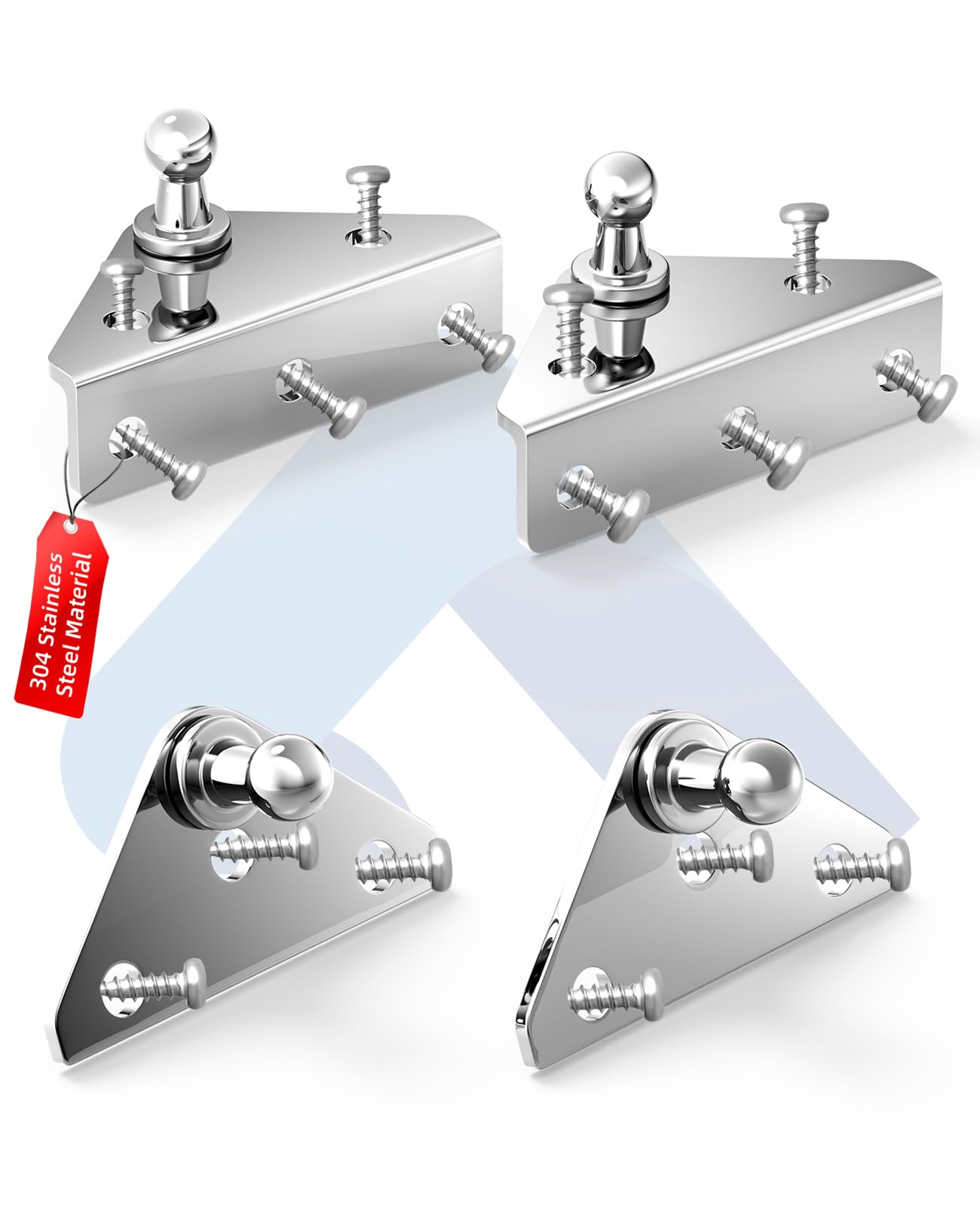 304 Stainless Steel Material