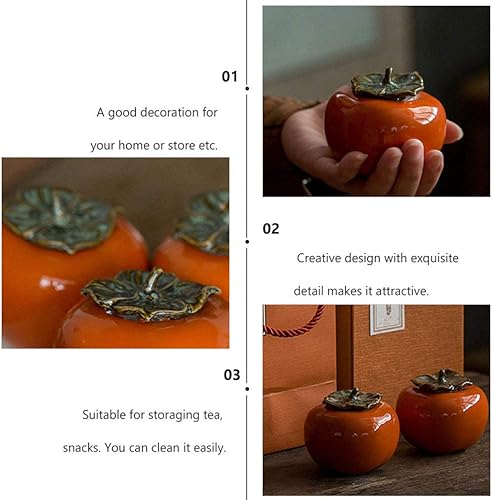 01

A good decoration for your home or store etc.

02

Creative design with exquisite detail makes it attractive.

03

Suitable for storaging tea, snacks. You can clean it easily.