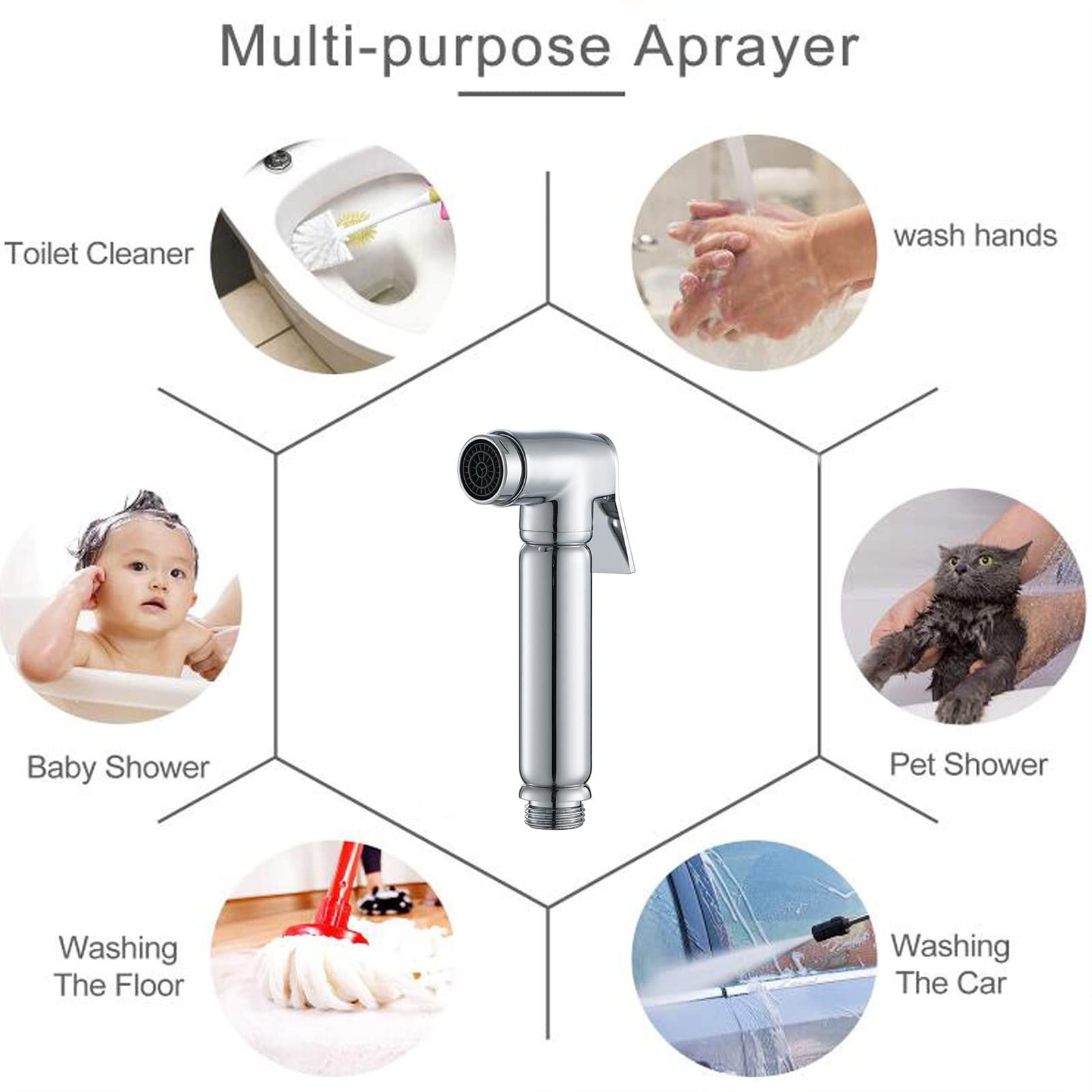 Multi-purpose Aprayer

Toilet Cleaner

wash hands

Baby Shower

Pet Shower

Washing The Floor

Washing The Car