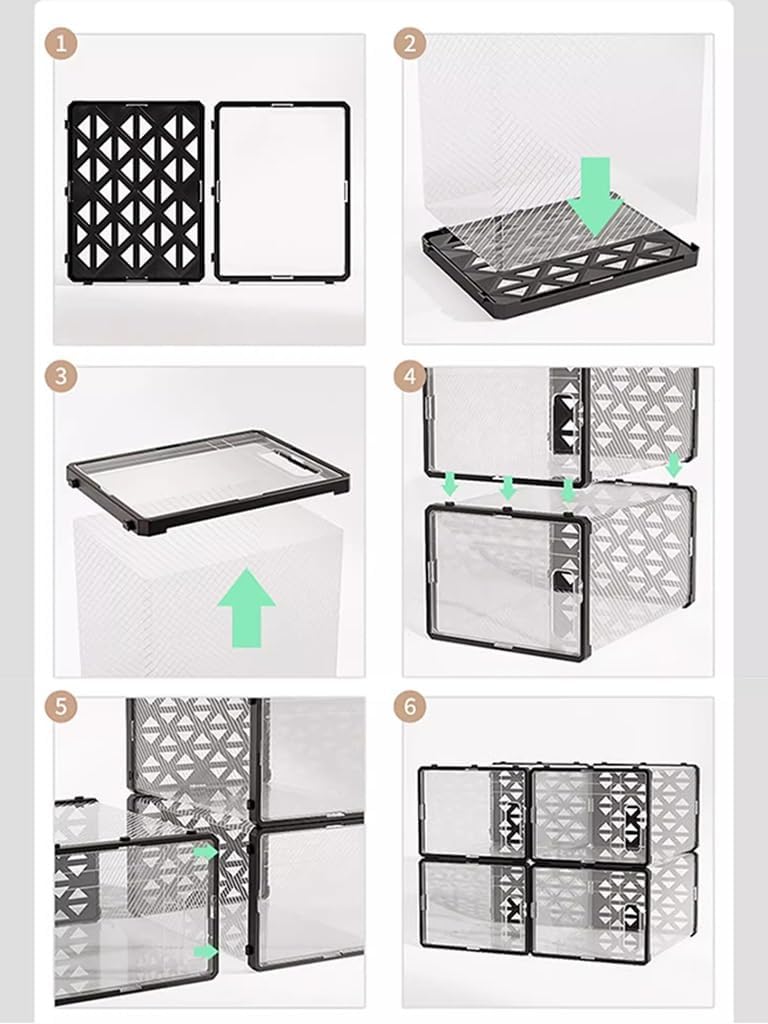 1

2

3

4

5

6