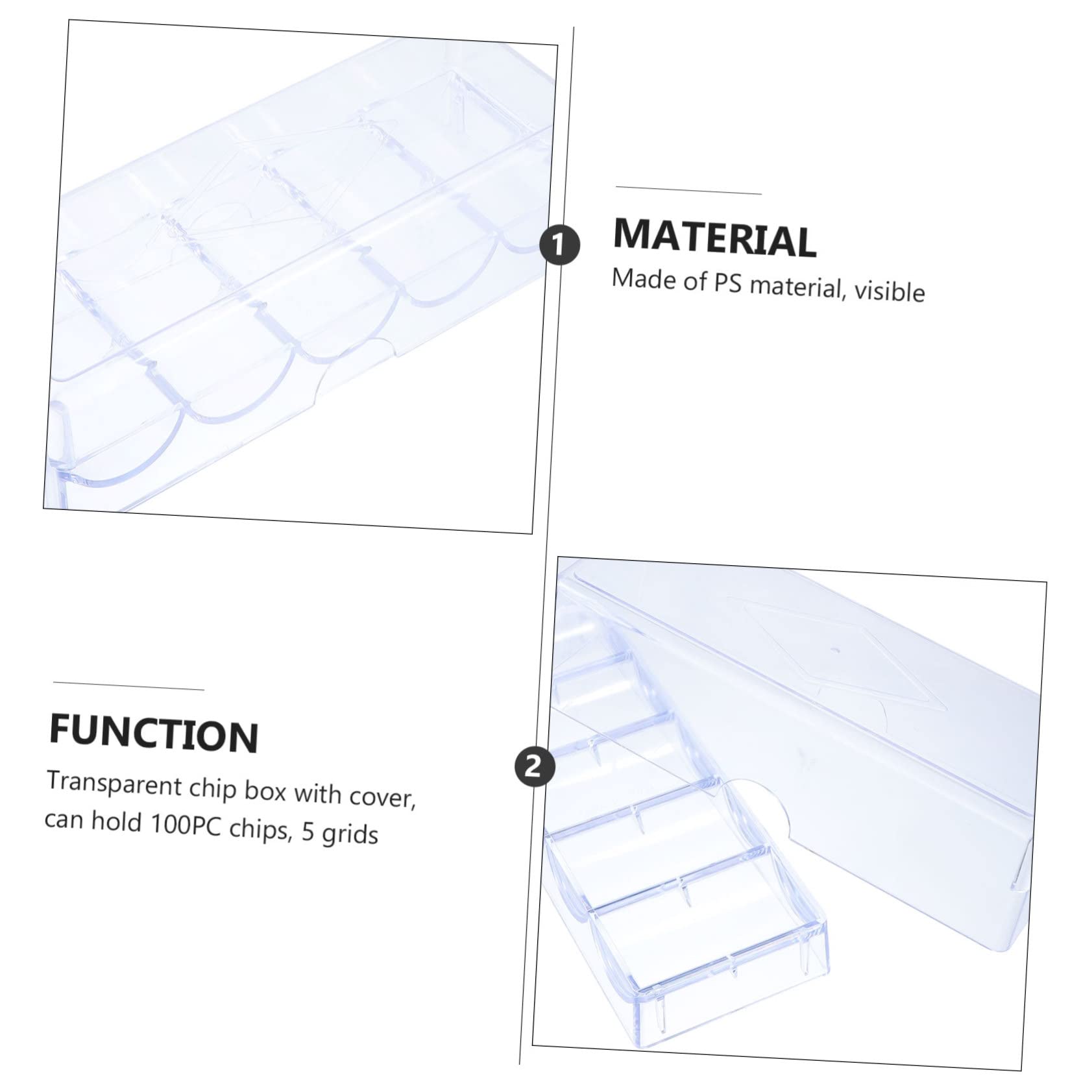 1

MATERIAL

Made of PS material, visible

FUNCTION

Transparent chip box with cover, can hold 100PC chips, 5 grids

2