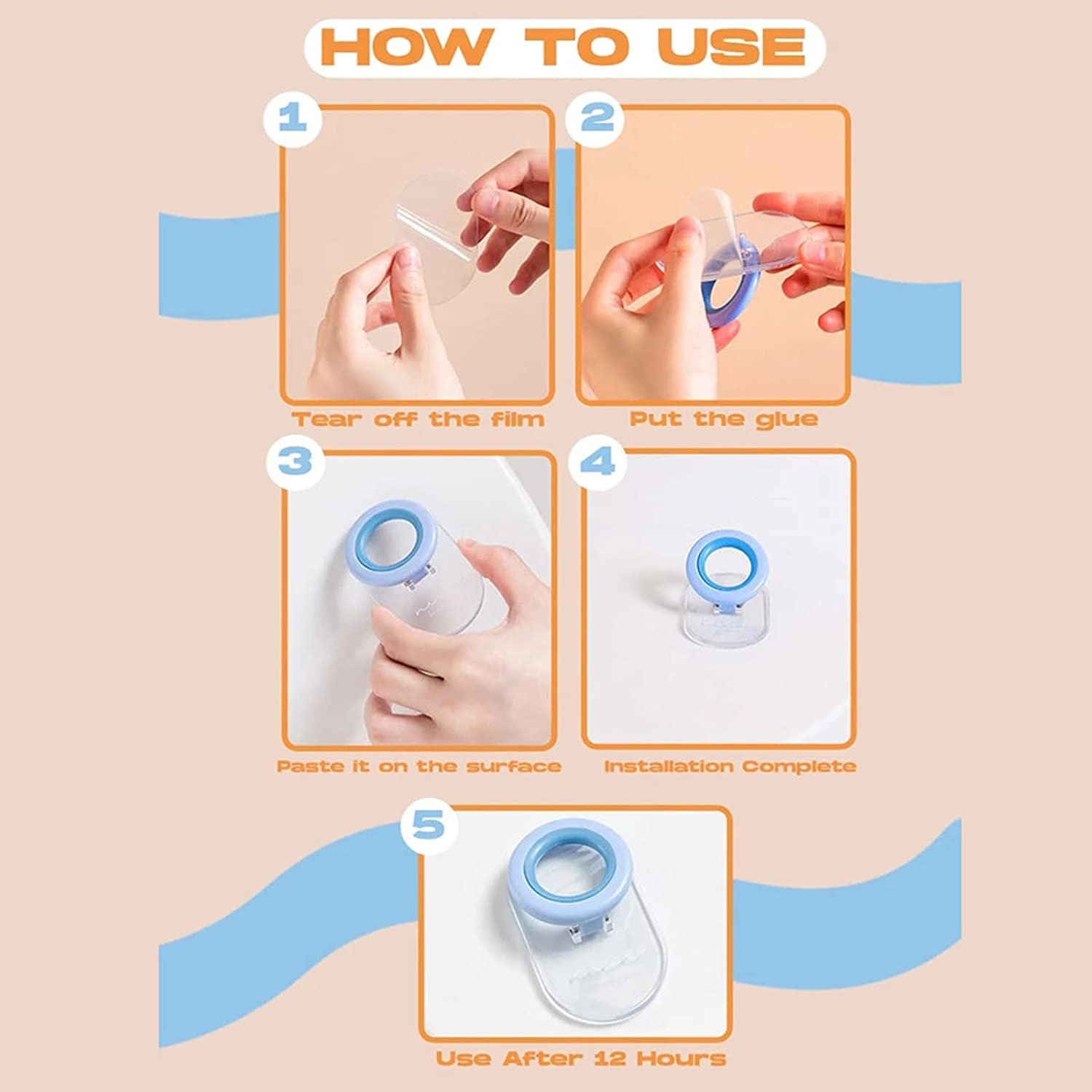 HOW TO USE

1

Tear off the film

2

Put the glue

3

Paste it on the surface

4

Installation Complete

5

Use After 12 Hours