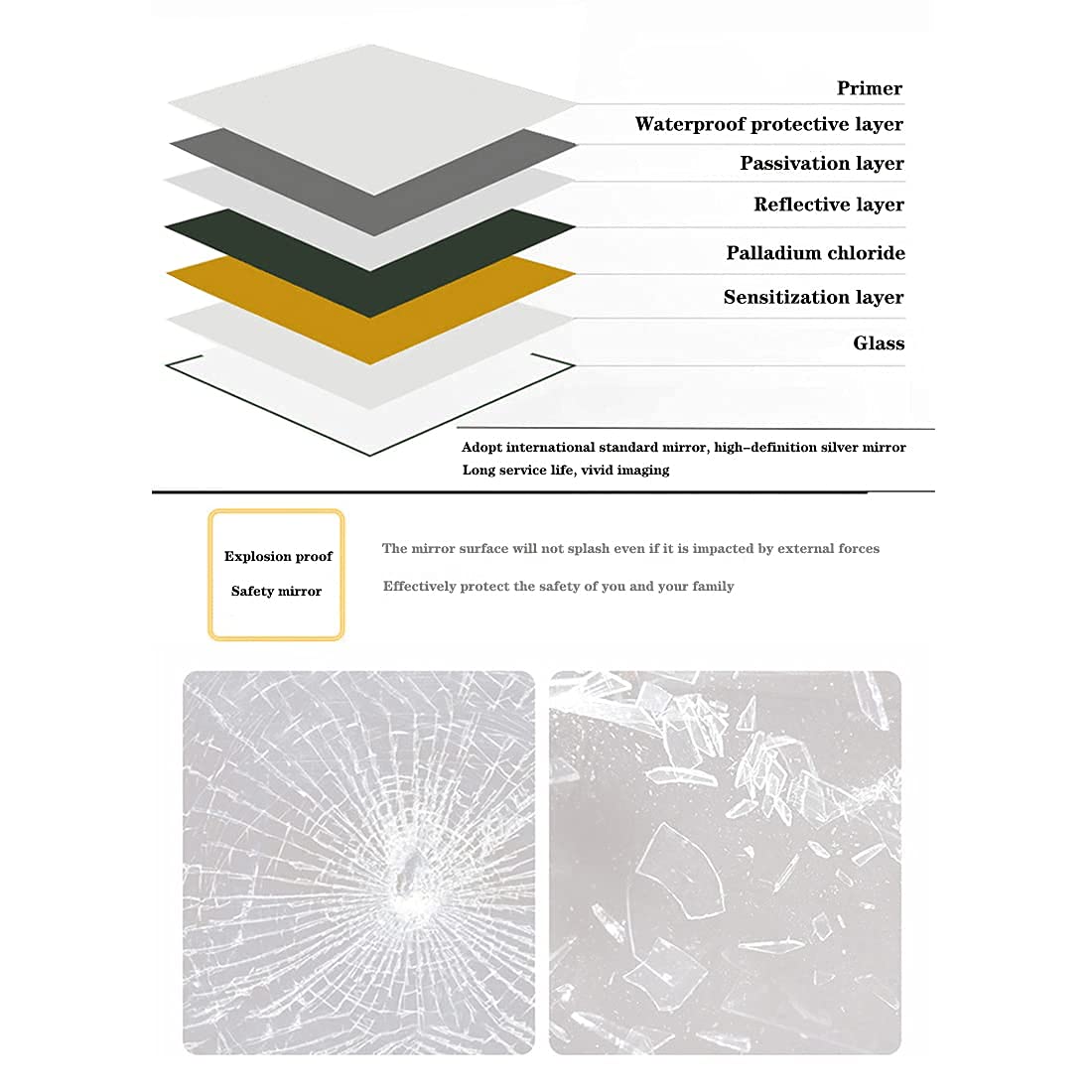 Primer
Waterproof protective layer
Passivation layer
Reflective layer
Palladium chloride
Sensitization layer
Glass

Adopt international standard mirror, high-definition silver mirror
Long service life, vivid imaging

Explosion proof
Safety mirror

The mirror surface will not splash even if it is impacted by external forces

Effectively protect the safety of you and your family