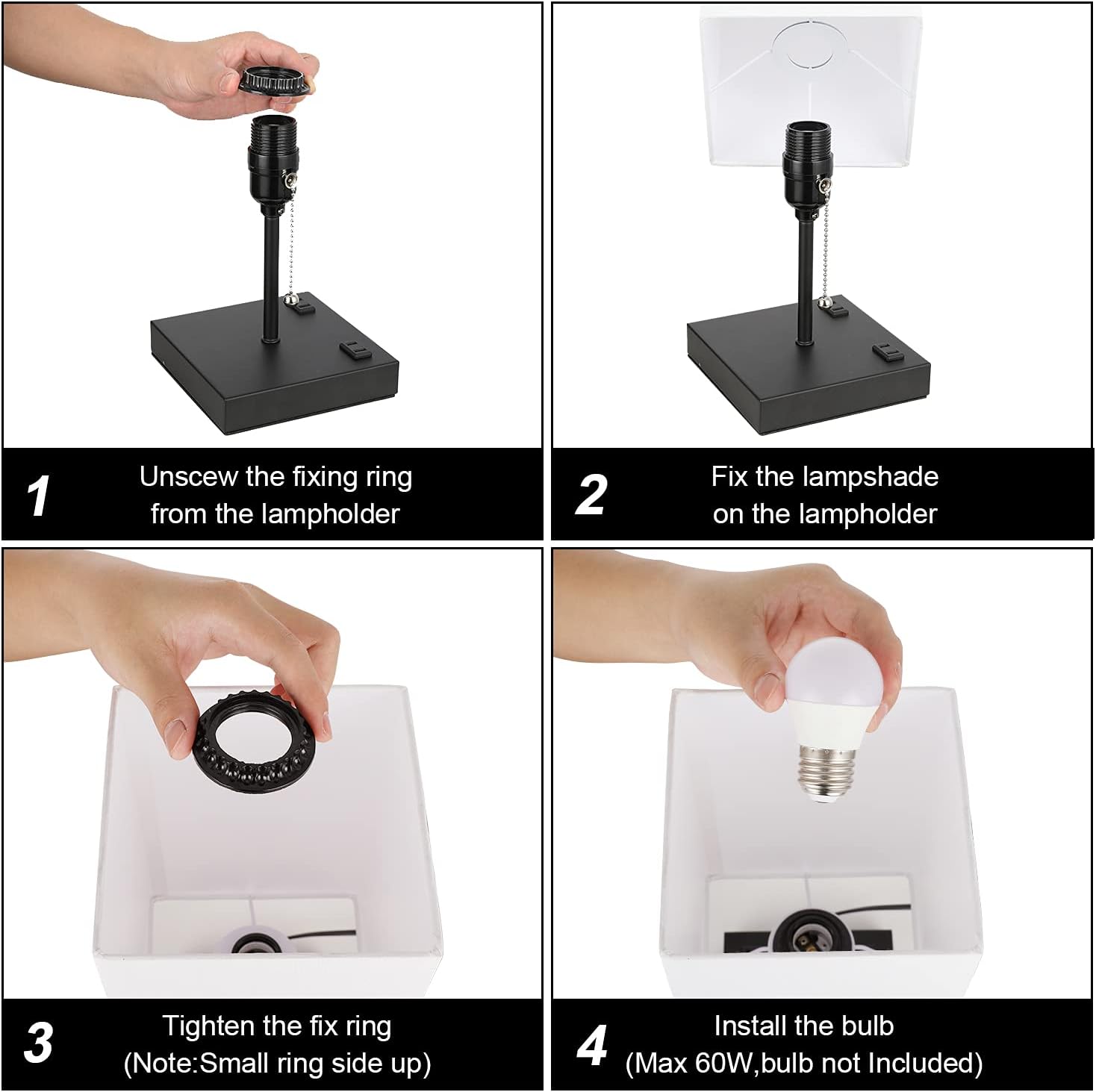 1
Unscew the fixing ring
from the lampholder

2
Fix the lampshade
on the lampholder

3
Tighten the fix ring
(Note:Small ring side up)

4
Install the bulb
(Max 60W,bulb not Included)