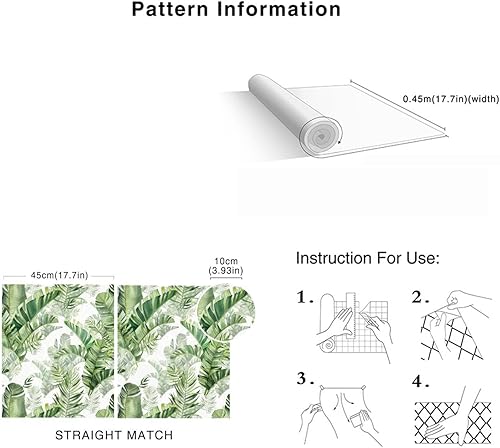 Pattern Information

0.45m(17.7in)(width)

45cm(17.7in)

10cm
(3.93in)

STRAIGHT MATCH

Instruction For Use:

1.

2.

3.

4.