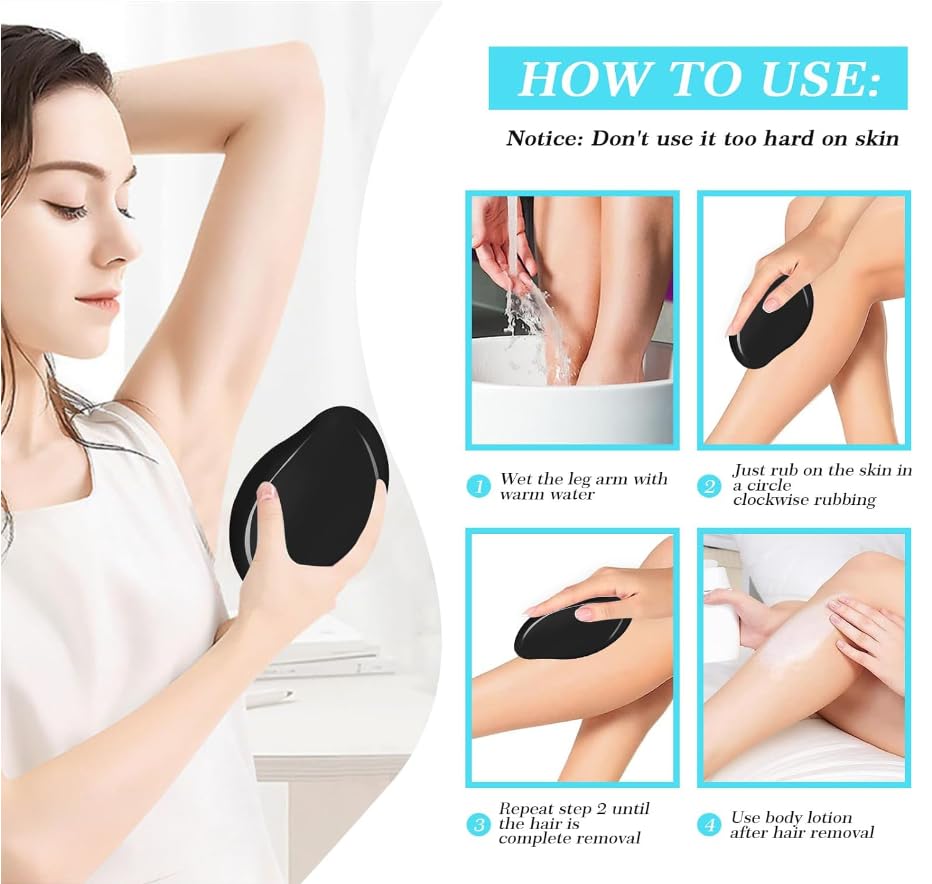 HOW TO USE:

Notice: Don't use it too hard on skin

1 Wet the leg arm with warm water

2 Just rub on the skin in a circle clockwise rubbing

3 Repeat step 2 until the hair is complete removal

4 Use body lotion after hair removal