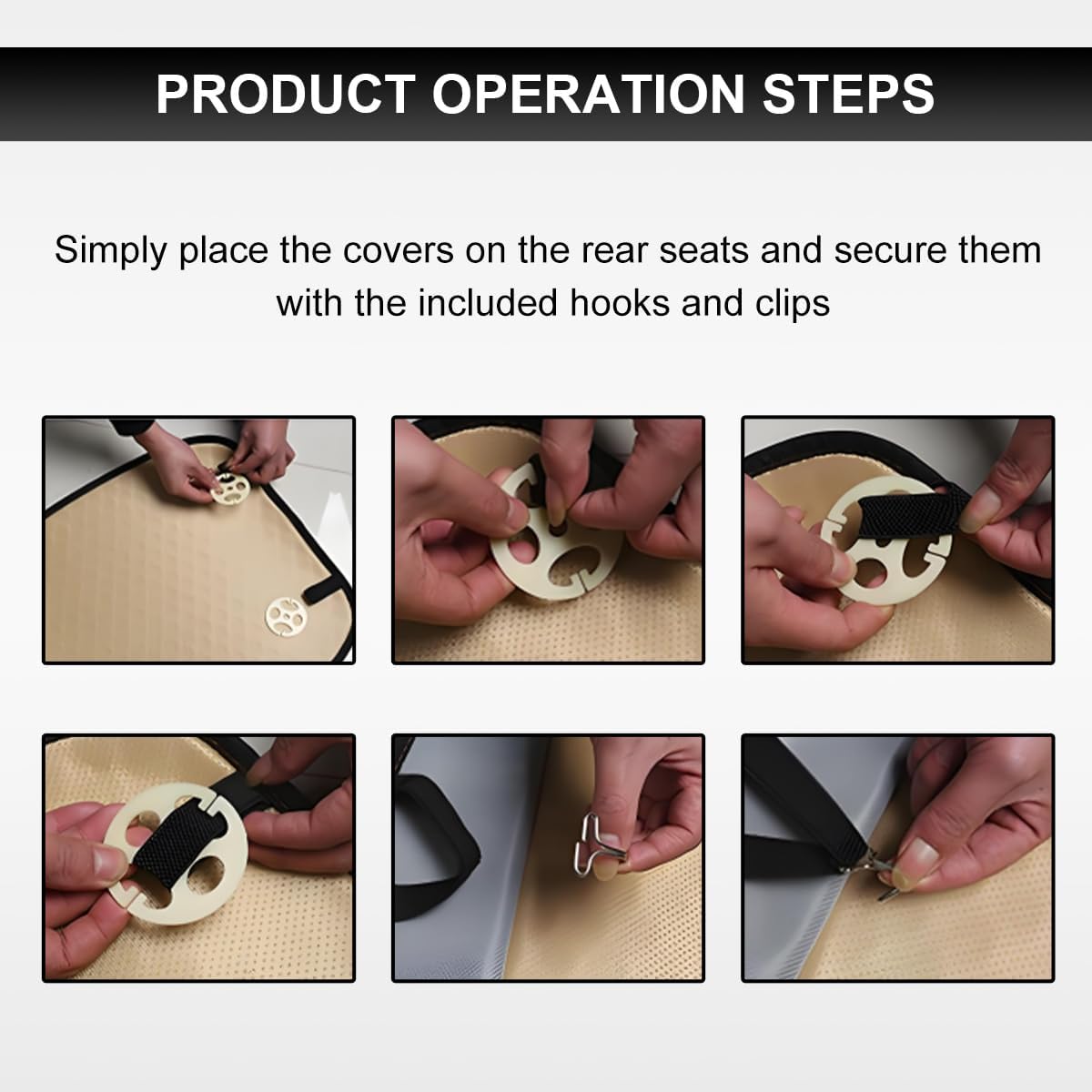 PRODUCT OPERATION STEPS

Simply place the covers on the rear seats and secure them with the included hooks and clips