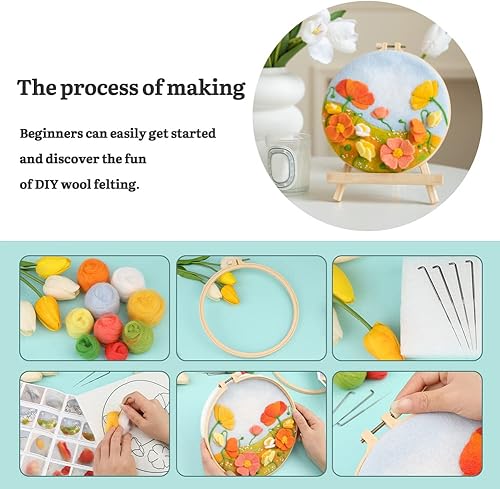 The process of making

Beginners can easily get started and discover the fun of DIY wool felting.