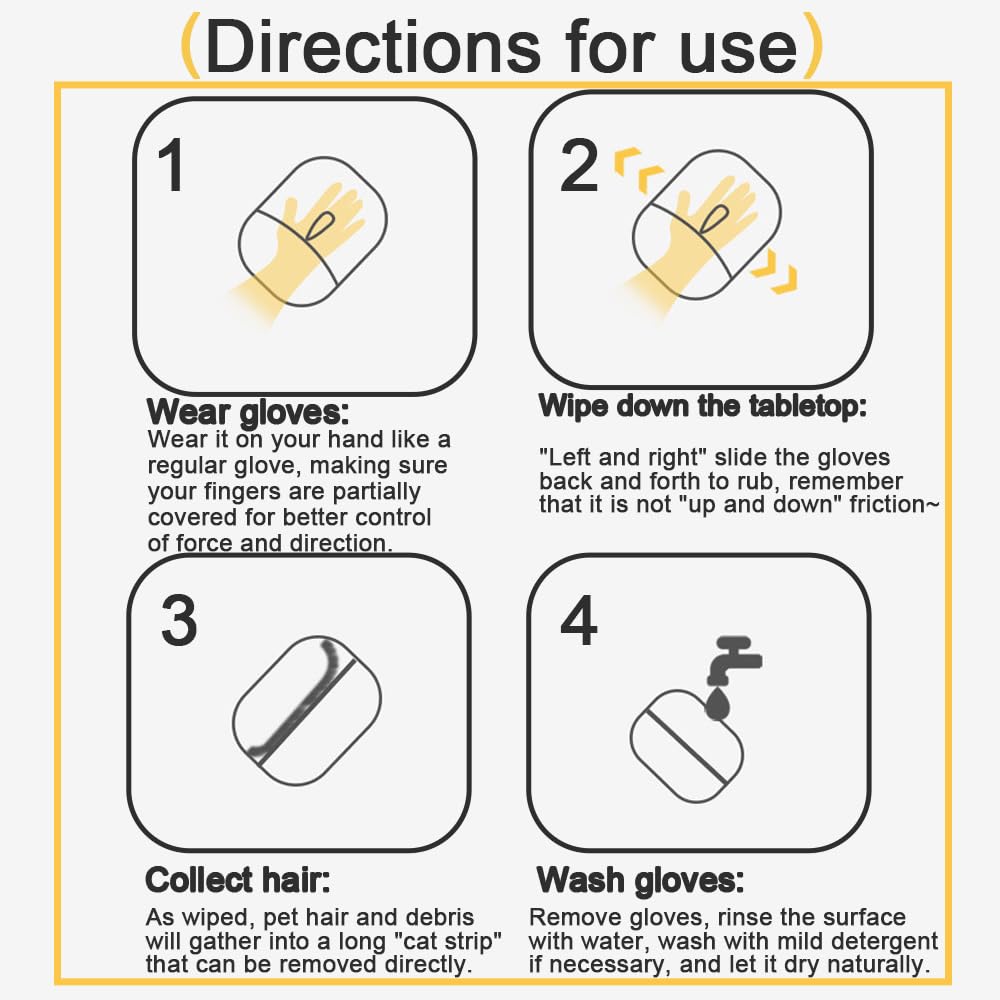 (Directions for use)

1

Wear gloves:
Wear it on your hand like a regular glove, making sure your fingers are partially covered for better control of force and direction.

2

Wipe down the tabletop:

"Left and right" slide the gloves back and forth to rub, remember that it is not "up and down" friction~

3

Collect hair:

As wiped, pet hair and debris will gather into a long "cat strip" that can be removed directly.

4

Wash gloves:

Remove gloves, rinse the surface with water, wash with mild detergent if necessary, and let it dry naturally.