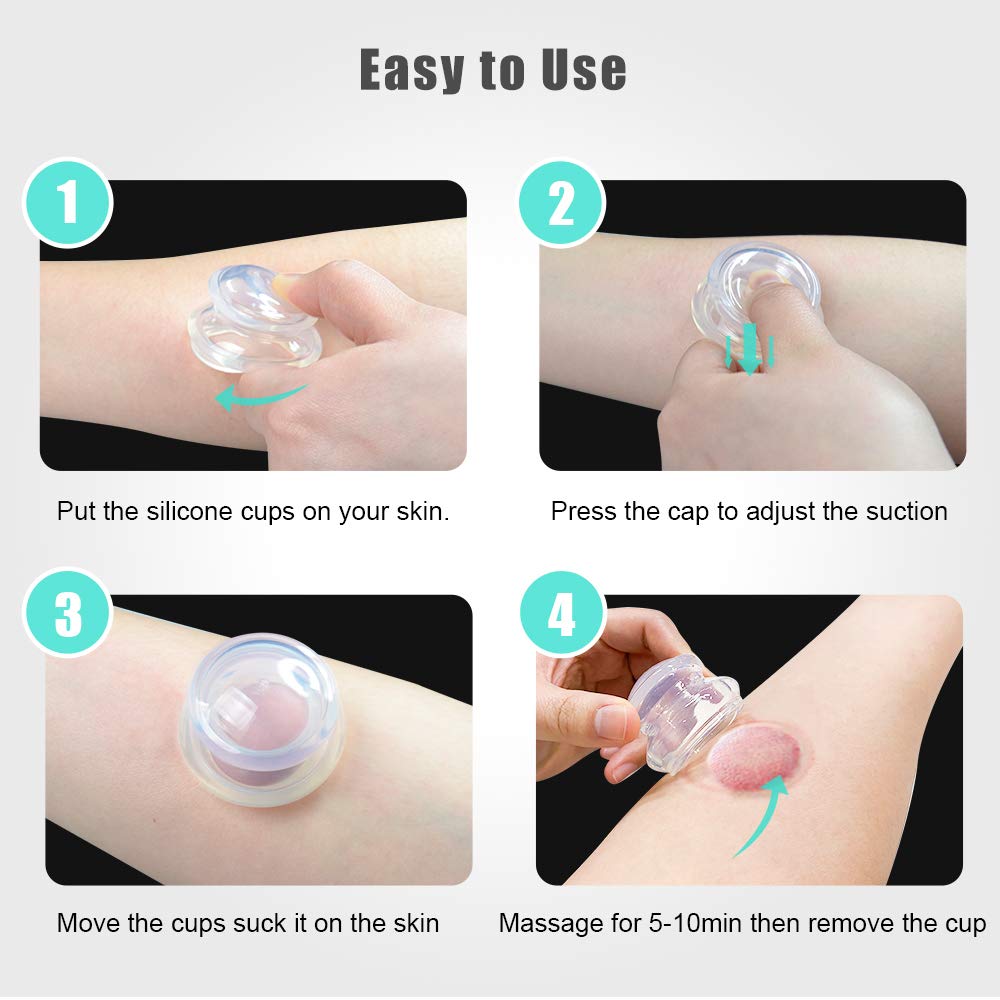 Easy to Use

1

Put the silicone cups on your skin.

2

Press the cap to adjust the suction

3

Move the cups suck it on the skin

4

Massage for 5-10min then remove the cup