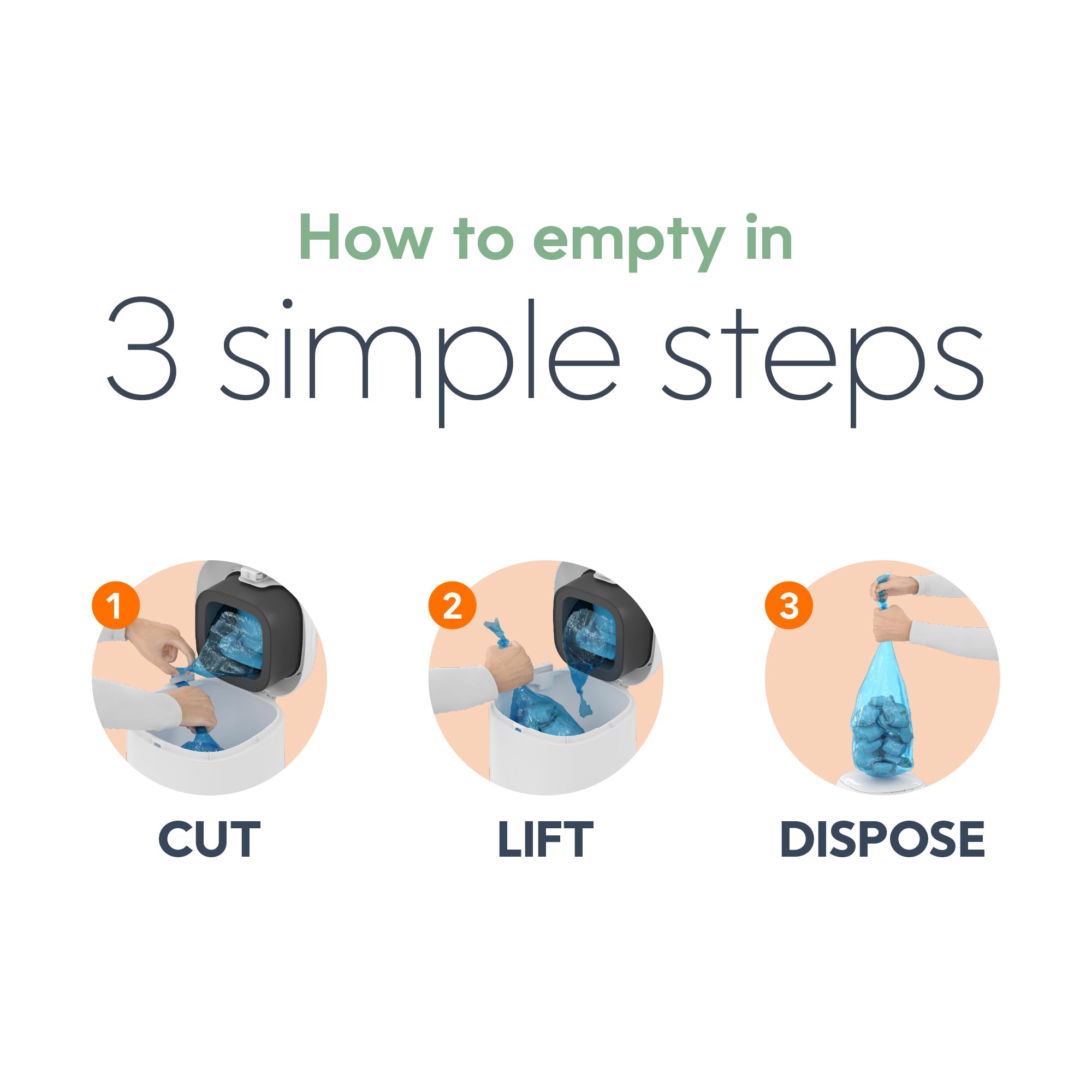 How to empty in
3 simple steps

1
CUT

2
LIFT

3
DISPOSE