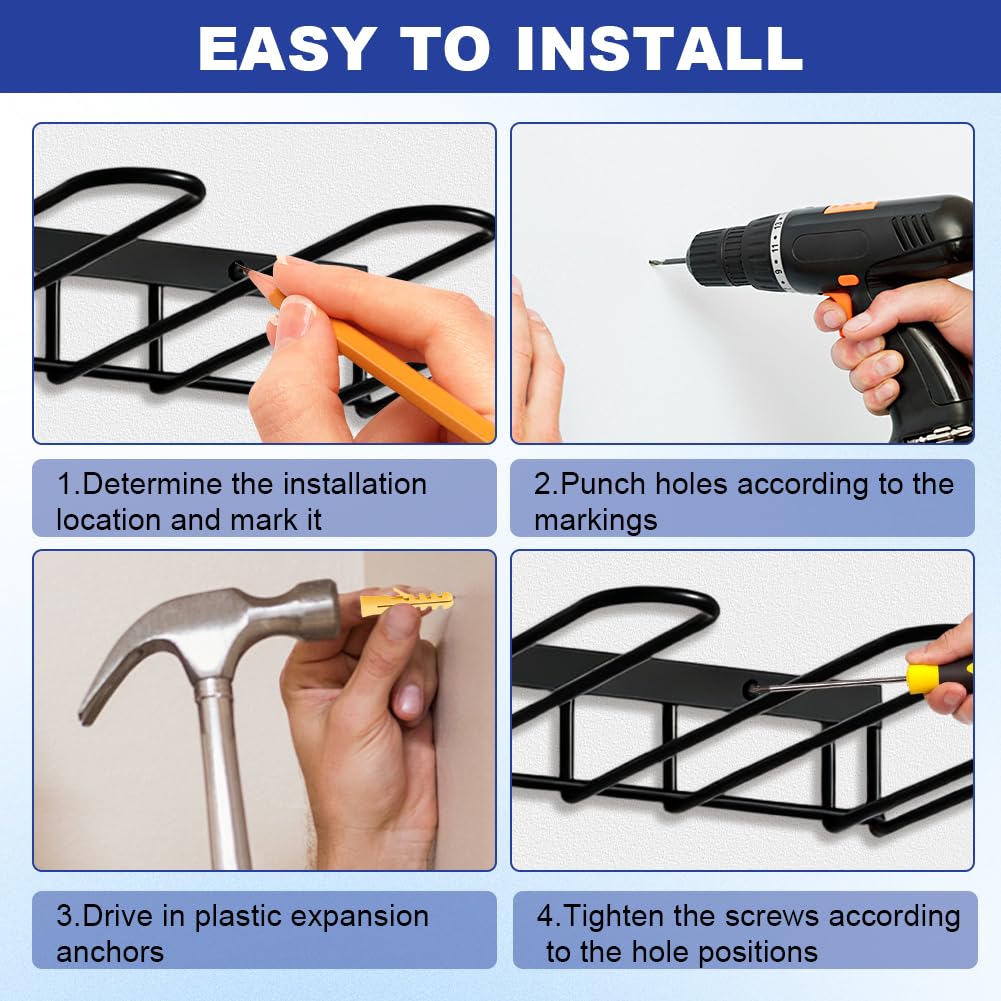 EASY TO INSTALL

1.Determine the installation location and mark it

2.Punch holes according to the markings

3.Drive in plastic expansion anchors

4.Tighten the screws according to the hole positions