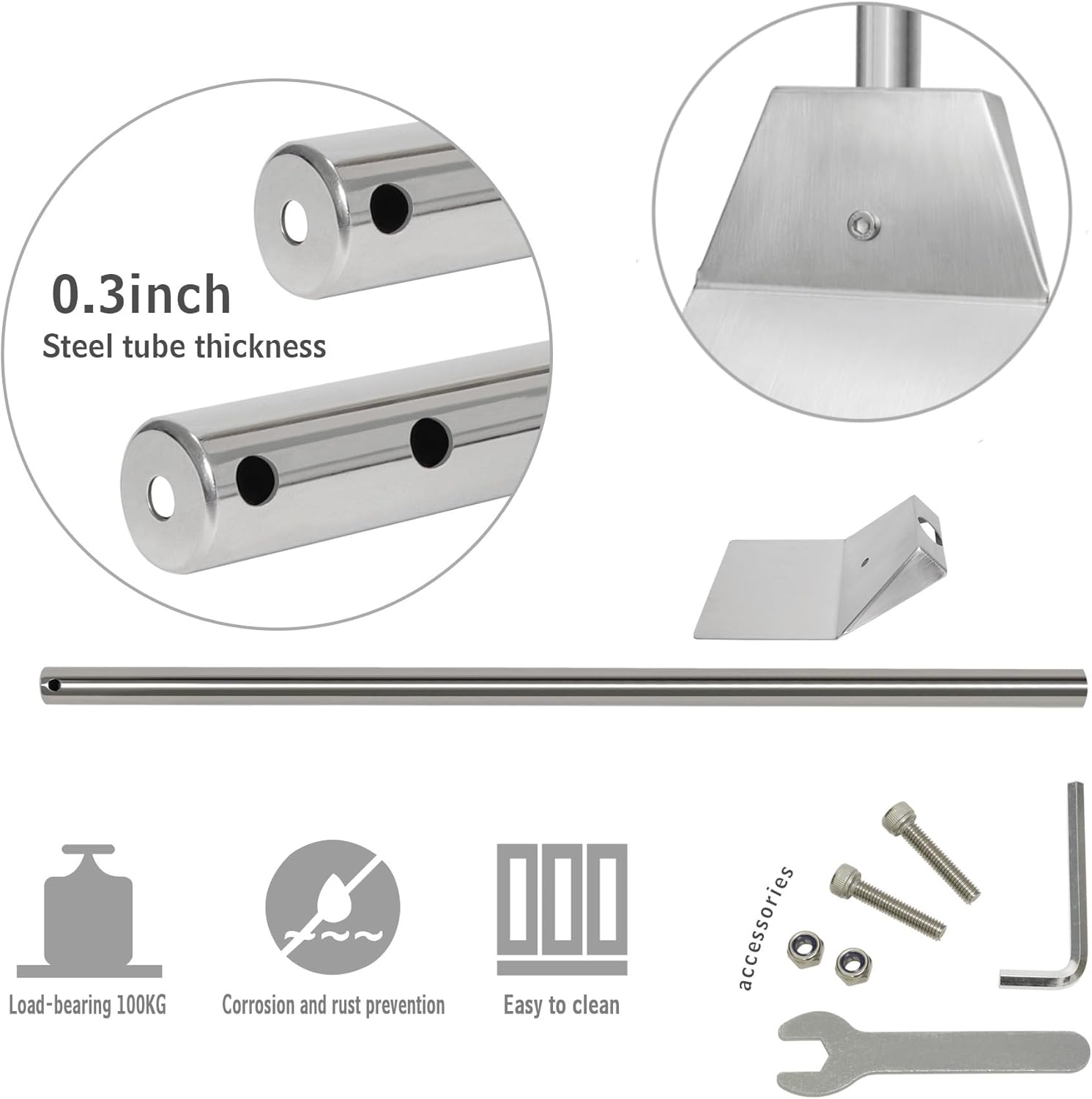 0.3inch
Steel tube thickness

Load-bearing 100KG

Corrosion and rust prevention

Easy to clean

accessories