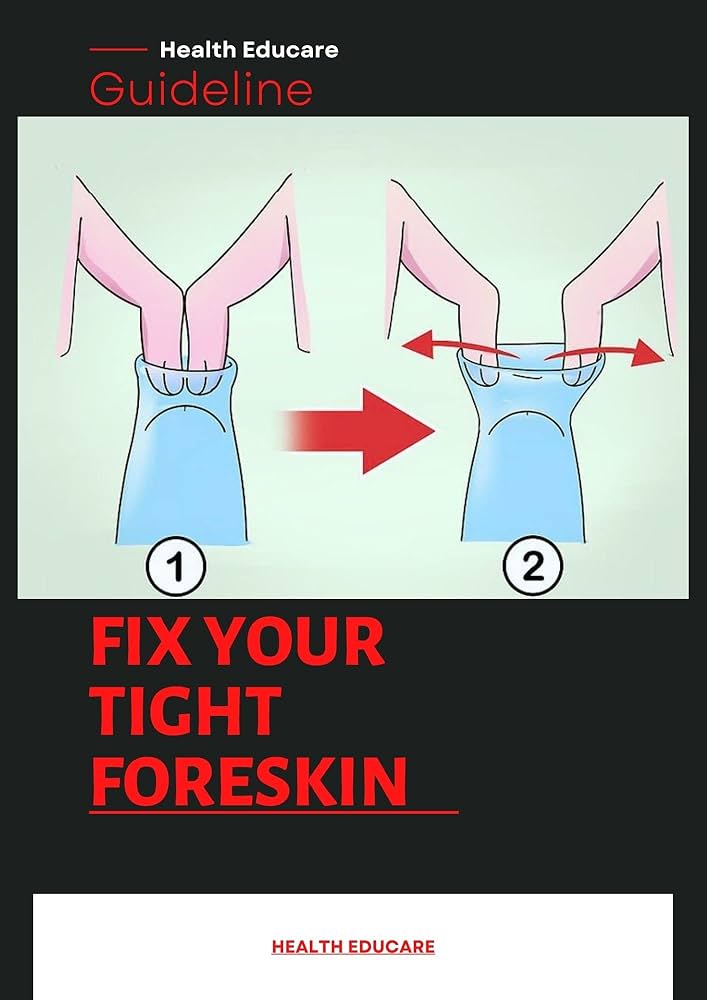 Health Educare
Guideline

1

2

FIX YOUR TIGHT FORESKIN

HEALTH EDUCARE