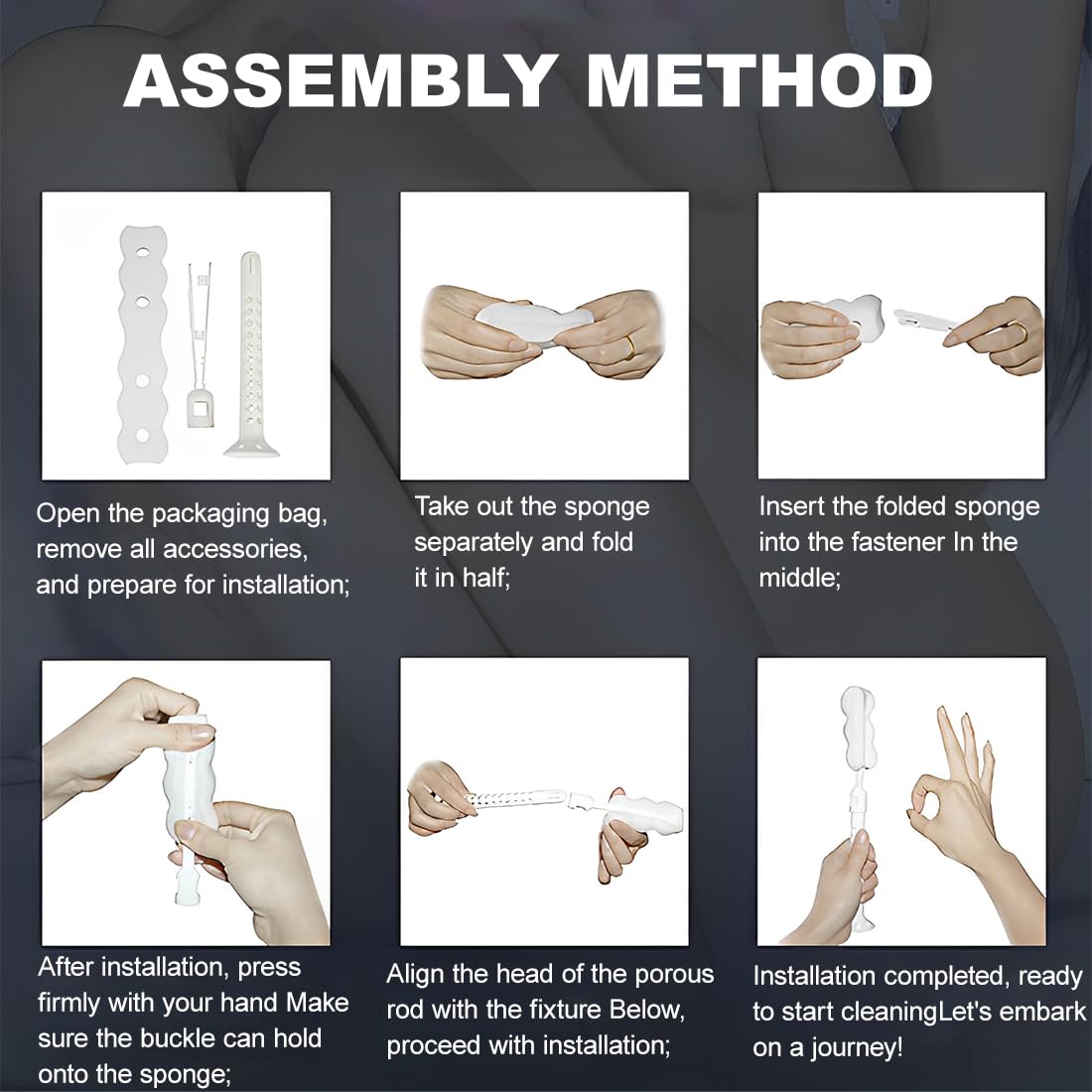 ASSEMBLY METHOD

Open the packaging bag, remove all accessories, and prepare for installation;

Take out the sponge separately and fold it in half;

Insert the folded sponge into the fastener In the middle;

After installation, press firmly with your hand Make sure the buckle can hold onto the sponge;

Align the head of the porous rod with the fixture Below, proceed with installation;

Installation completed, ready to start cleaningLet's embark on a journey!