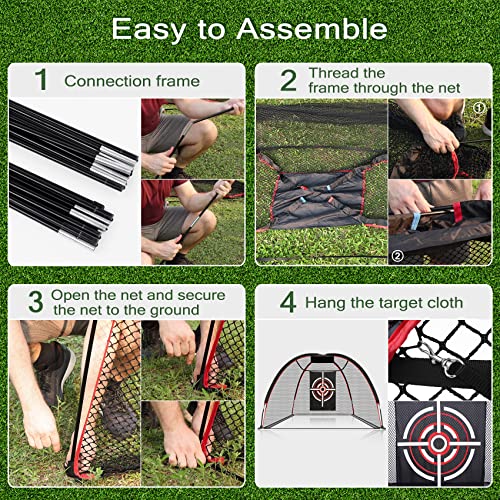 Easy to Assemble

1 Connection frame

2 Thread the frame through the net

①

②

3 Open the net and secure the net to the ground

4 Hang the target cloth