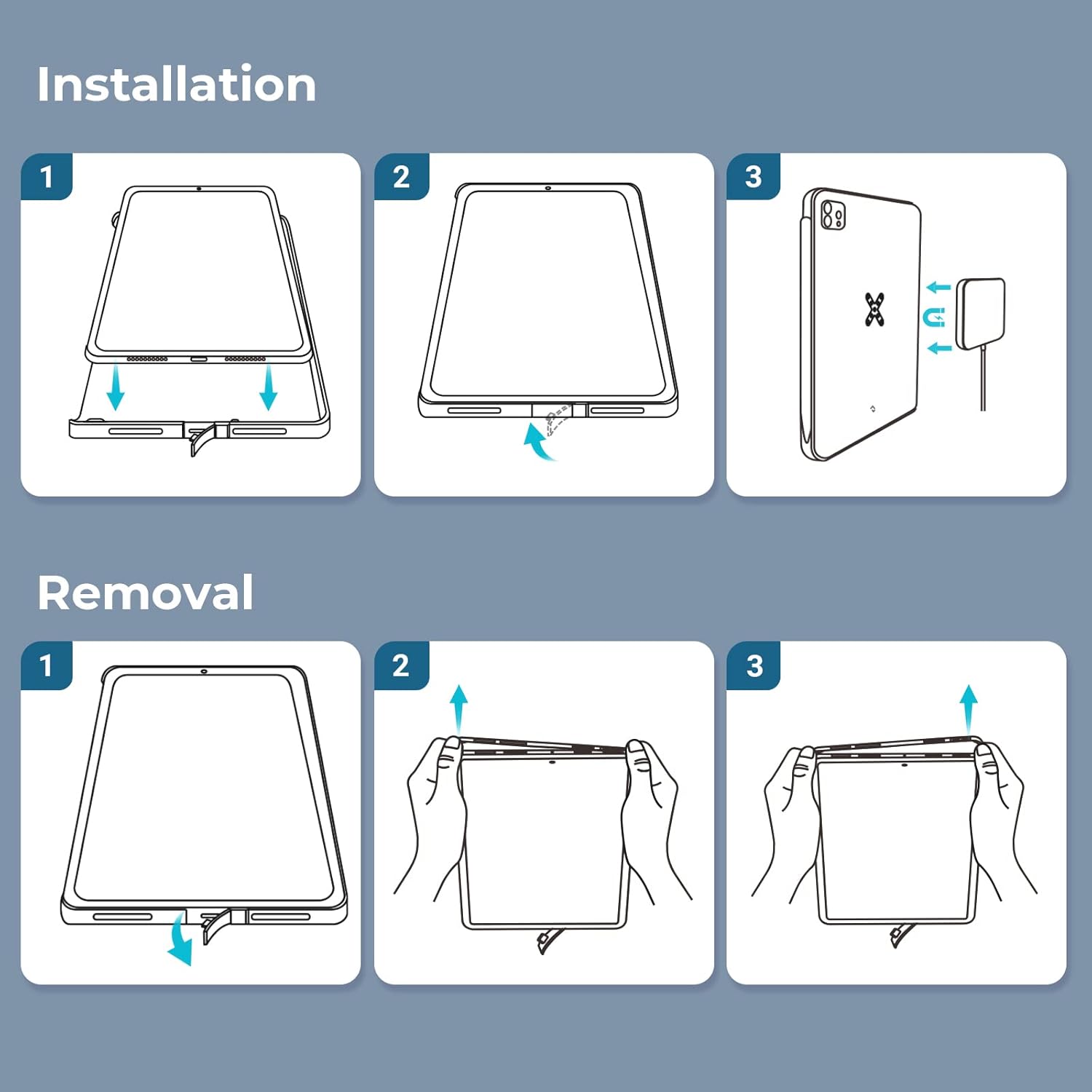 Installation

1

2

3

Removal

1

2

3