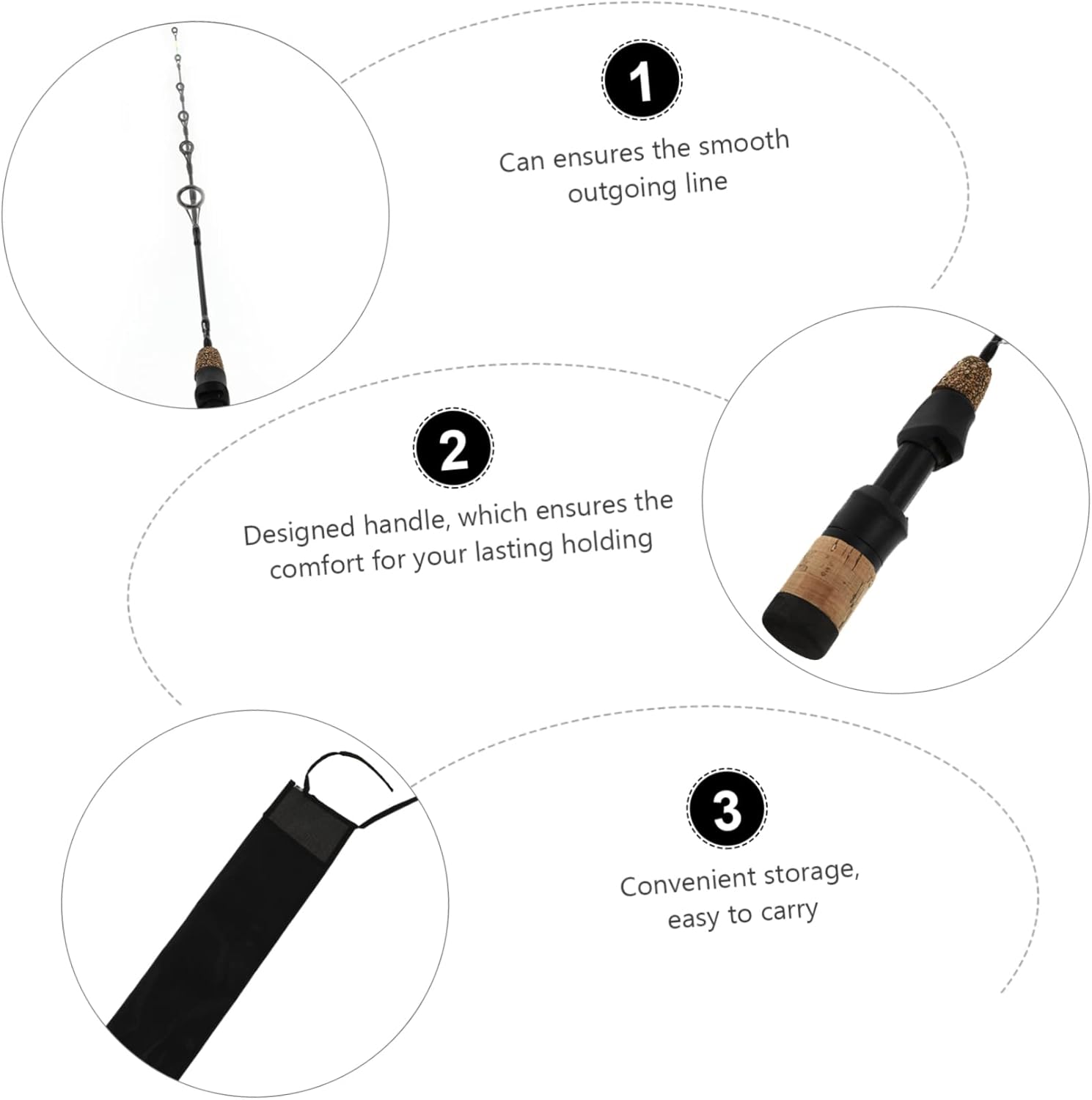 1

Can ensures the smooth outgoing line

2

Designed handle, which ensures the comfort for your lasting holding

3

Convenient storage, easy to carry