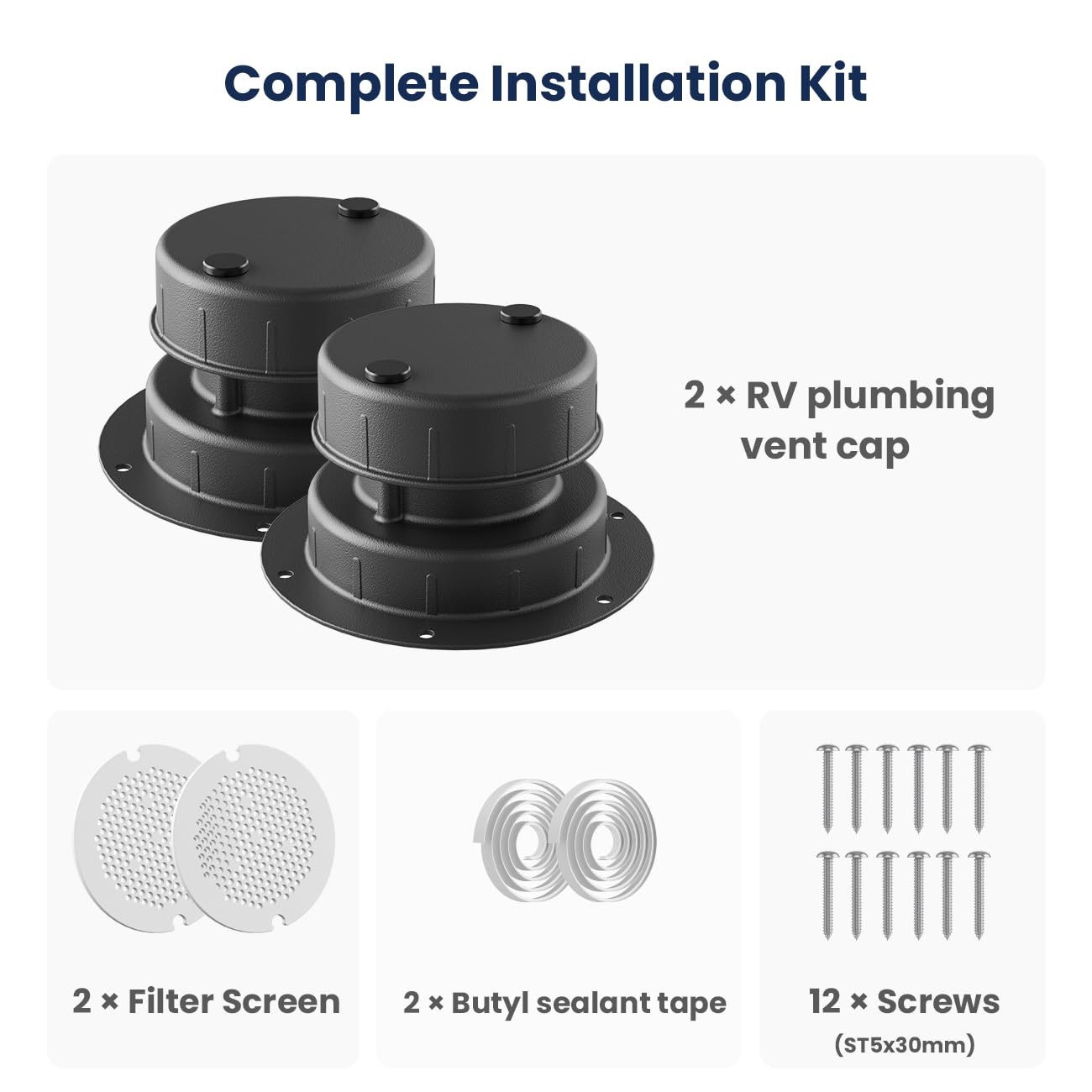 Complete Installation Kit

2 × RV plumbing vent cap

2 × Filter Screen

2 × Butyl sealant tape

12 × Screws
(ST5x30mm)