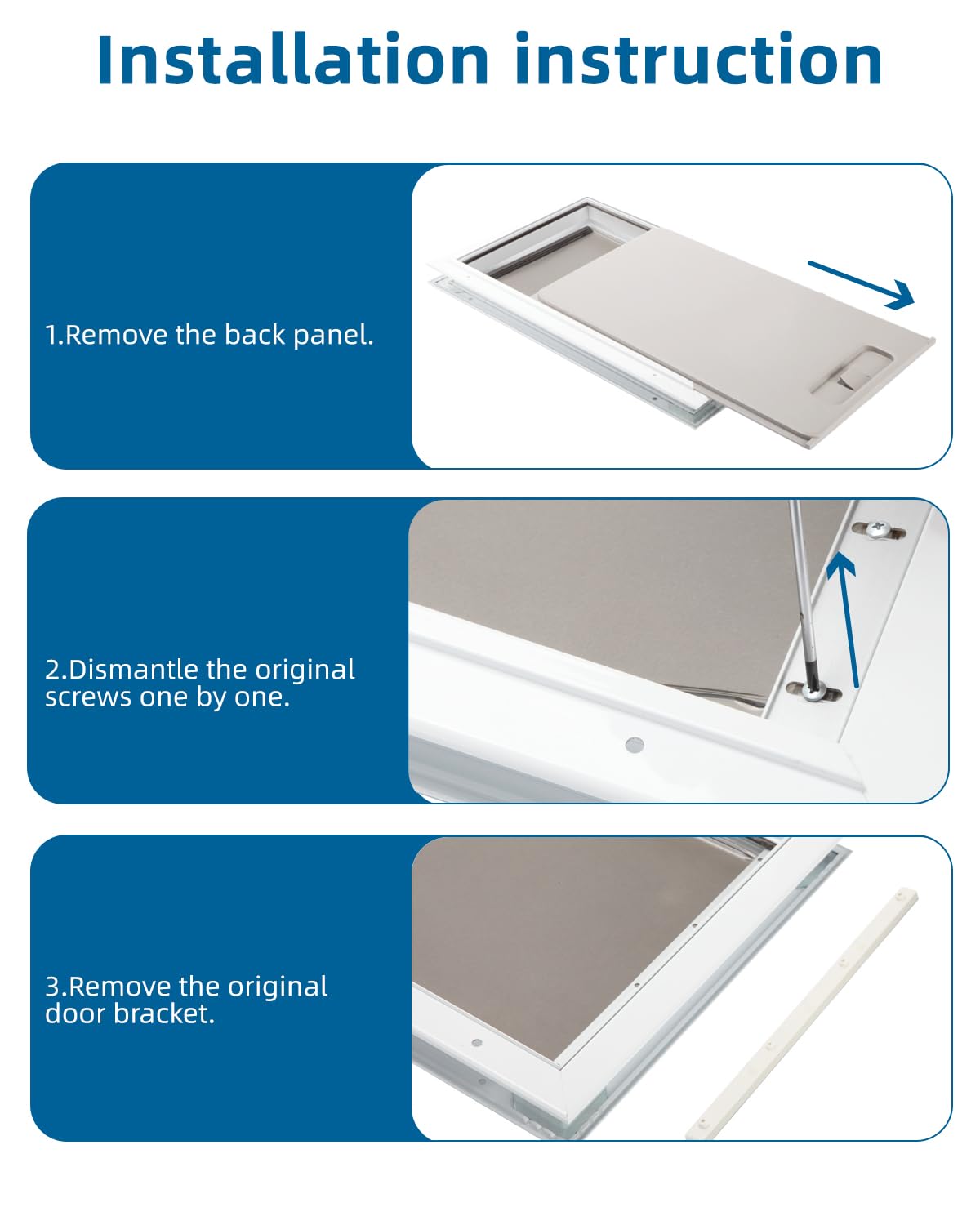 Installation instruction

1.Remove the back panel.

2.Dismantle the original screws one by one.

3.Remove the original door bracket.