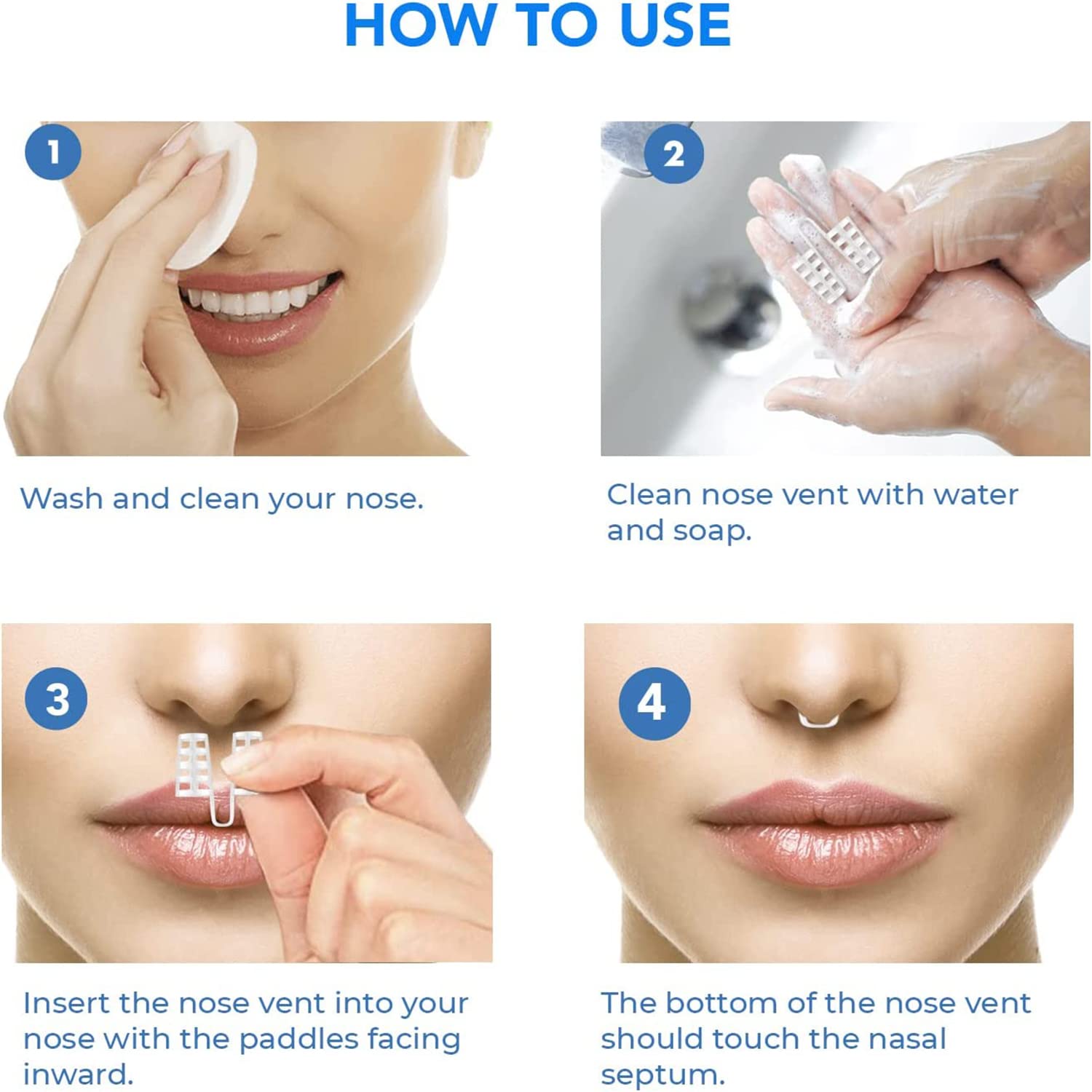 HOW TO USE

1

Wash and clean your nose.

2

Clean nose vent with water and soap.

3

Insert the nose vent into your nose with the paddles facing inward.

4

The bottom of the nose vent should touch the nasal septum.