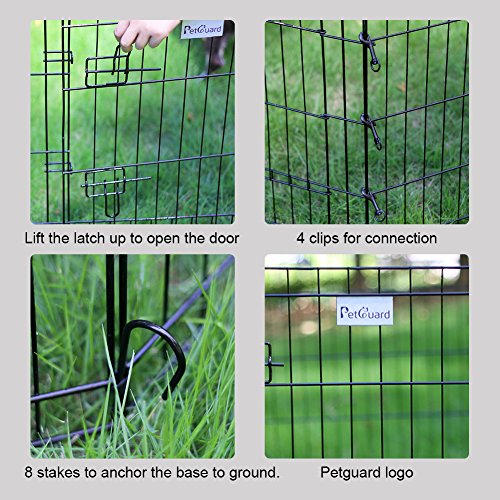 PetGuard

Lift the latch up to open the door

4 clips for connection

PetGuard

8 stakes to anchor the base to ground.

Petguard logo