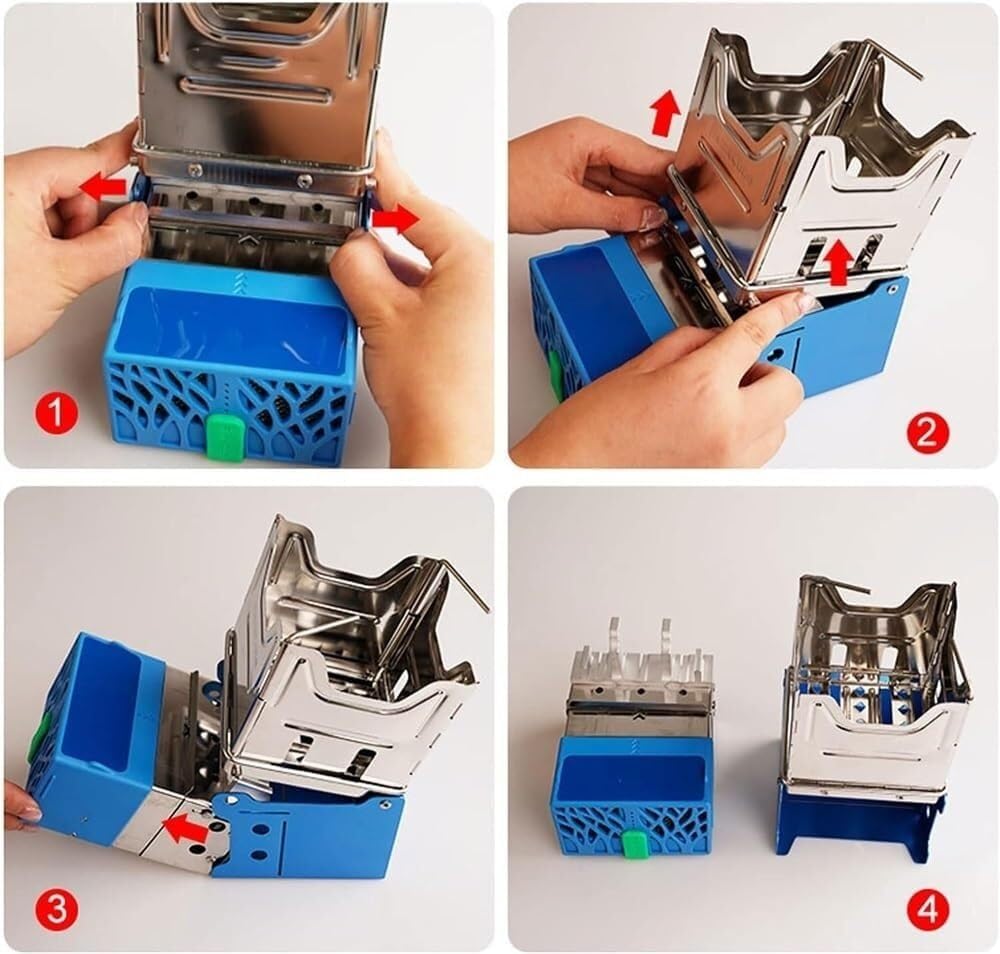 1

2

3

4