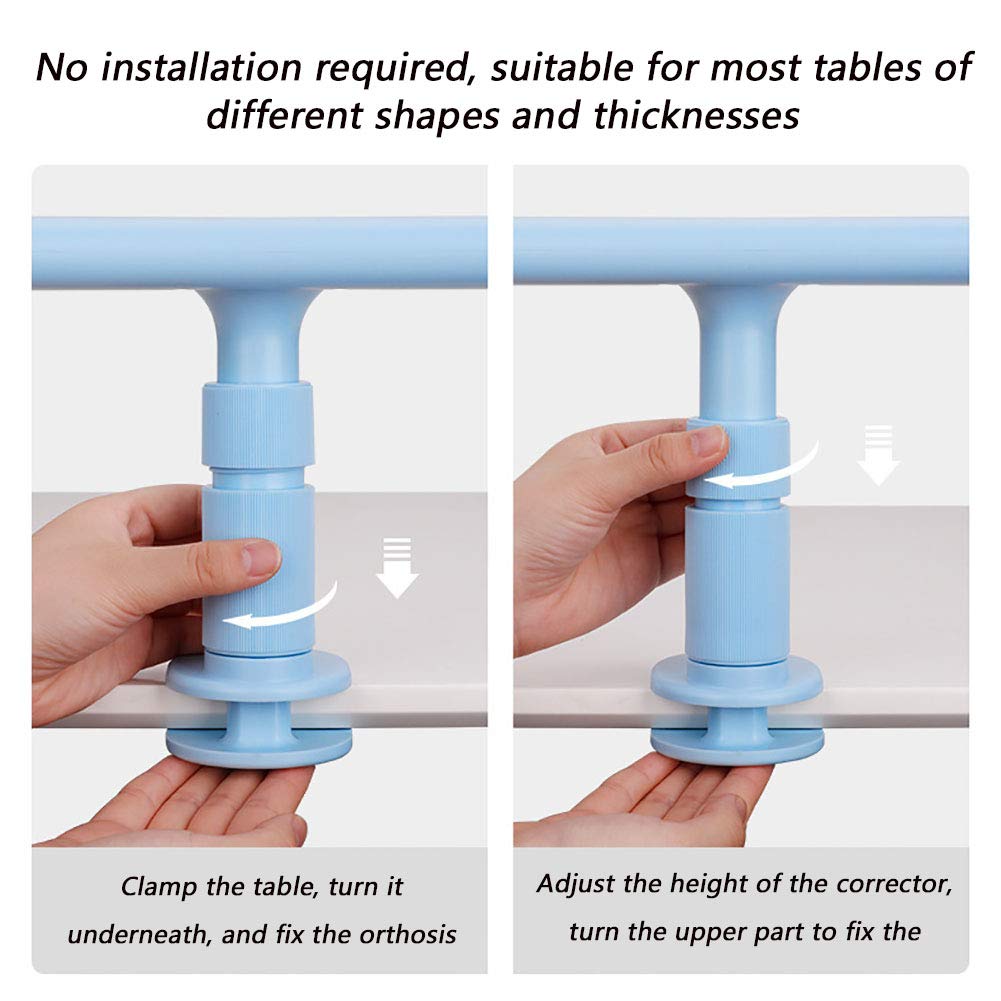 No installation required, suitable for most tables of different shapes and thicknesses

Clamp the table, turn it underneath, and fix the orthosis

Adjust the height of the corrector, turn the upper part to fix the