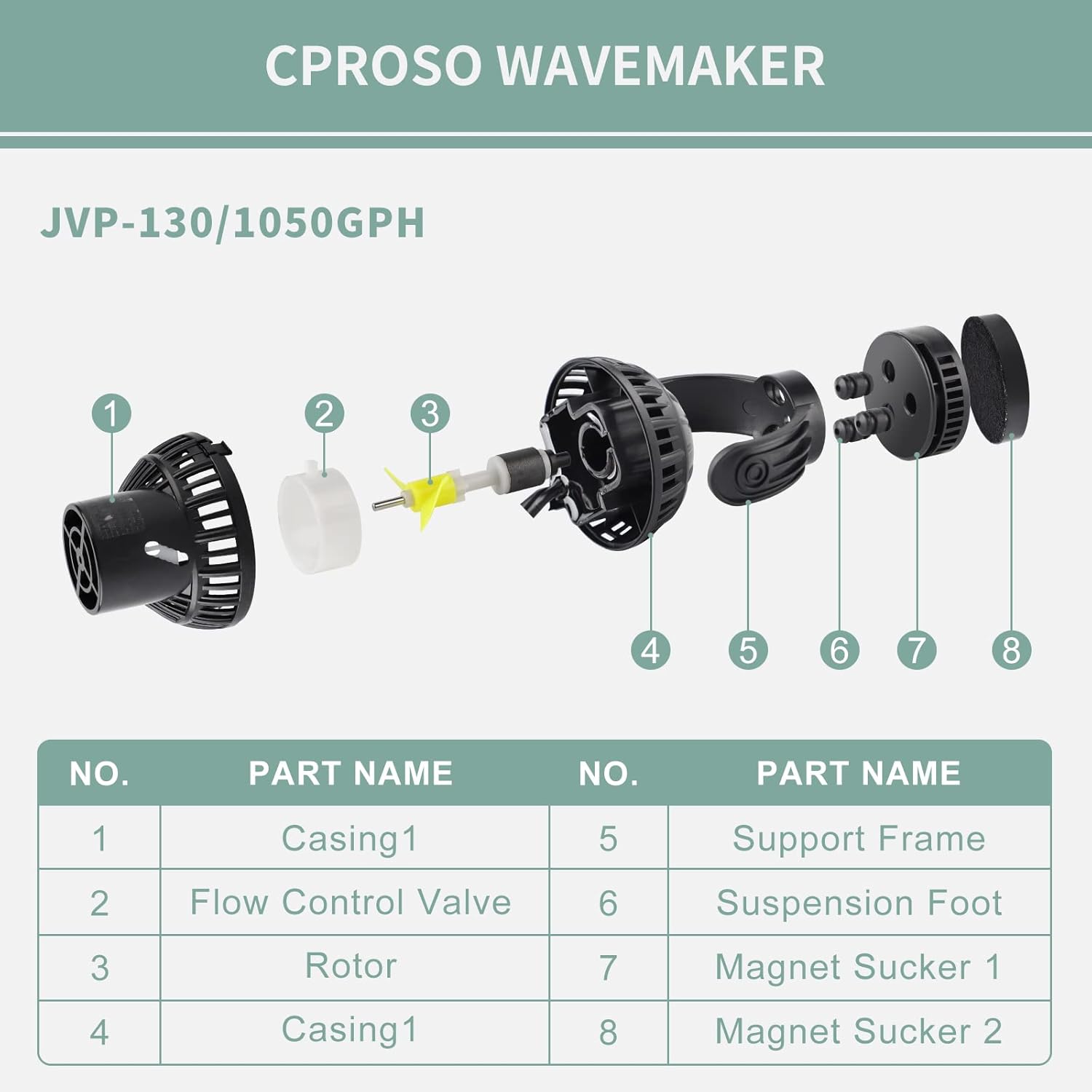 CPROSO WAVEMAKER

JVP-130/1050GPH

1 2 3

4 5 6 7 8

| NO. | PART NAME | NO. | PART NAME |
|---|---|---|---|
| 1 | Casing1 | 5 | Support Frame |
| 2 | Flow Control Valve | 6 | Suspension Foot |
| 3 | Rotor | 7 | Magnet Sucker 1 |
| 4 | Casing1 | 8 | Magnet Sucker 2 |