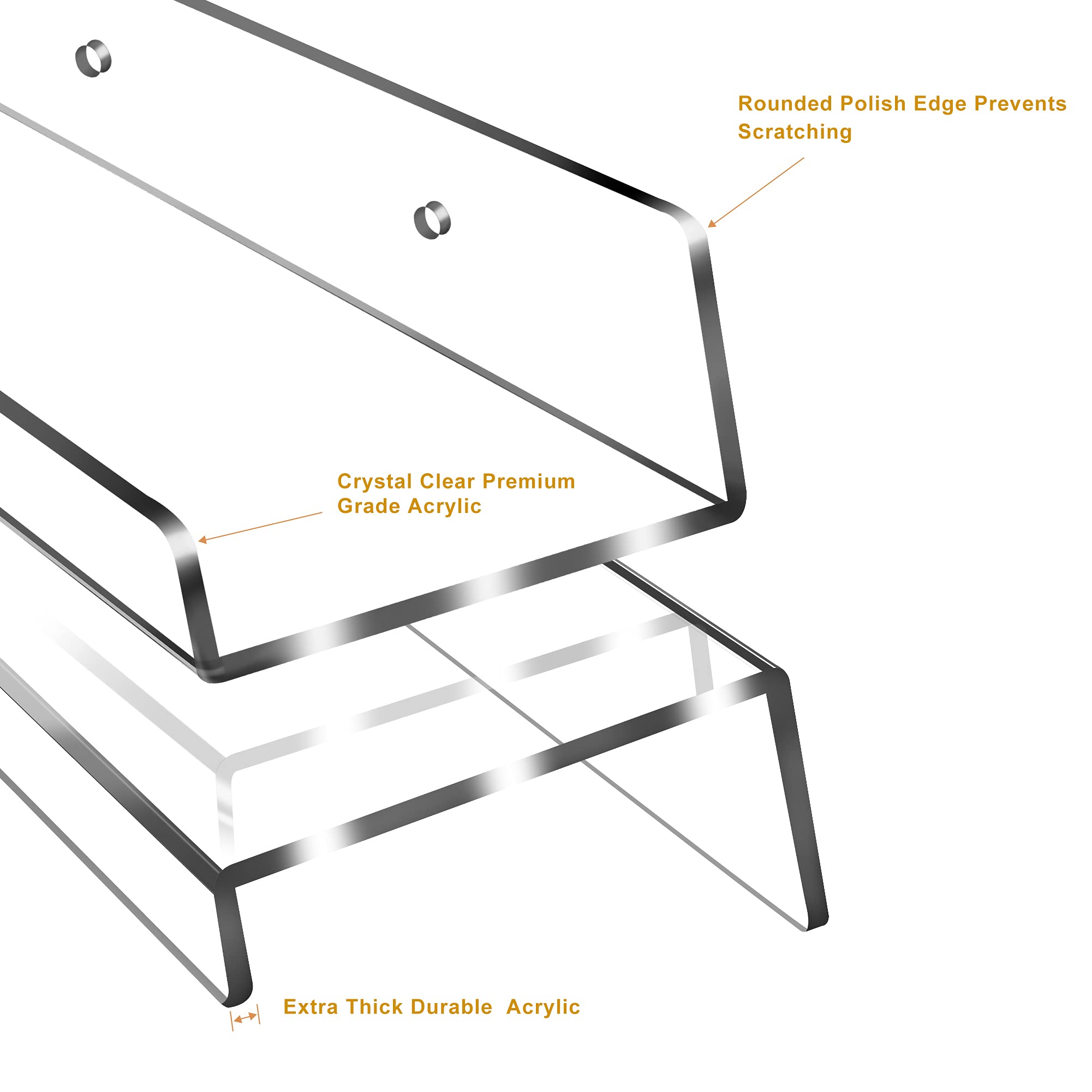 Rounded Polish Edge Prevents Scratching

Crystal Clear Premium Grade Acrylic

Extra Thick Durable  Acrylic