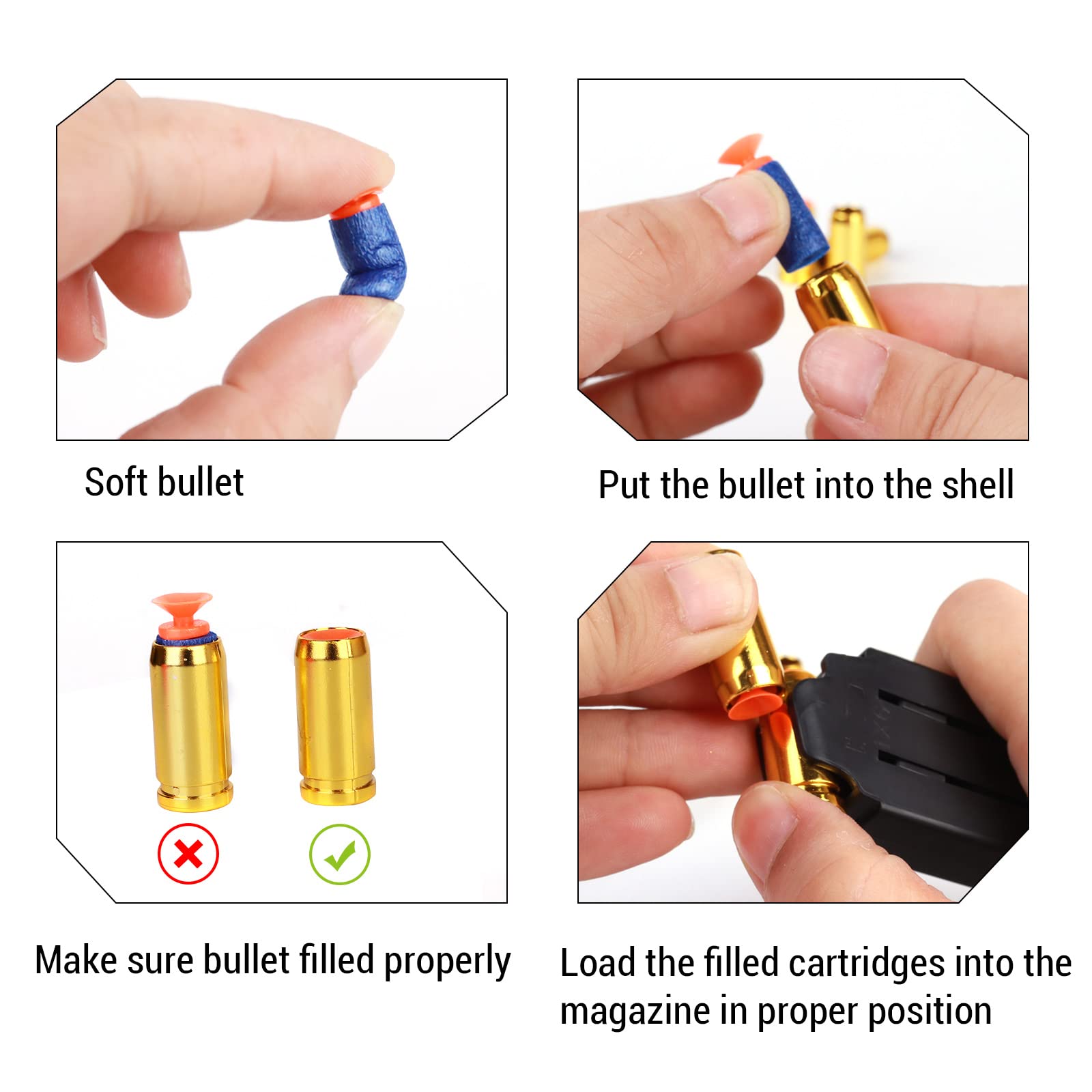 Soft bullet

Put the bullet into the shell

Make sure bullet filled properly

Load the filled cartridges into the magazine in proper position