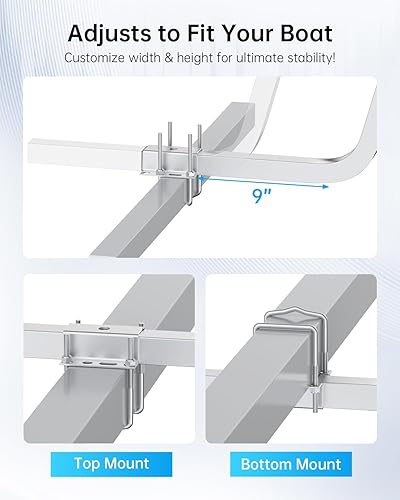 Adjusts to Fit Your Boat

Customize width & height for ultimate stability!

9"

Top Mount

Bottom Mount