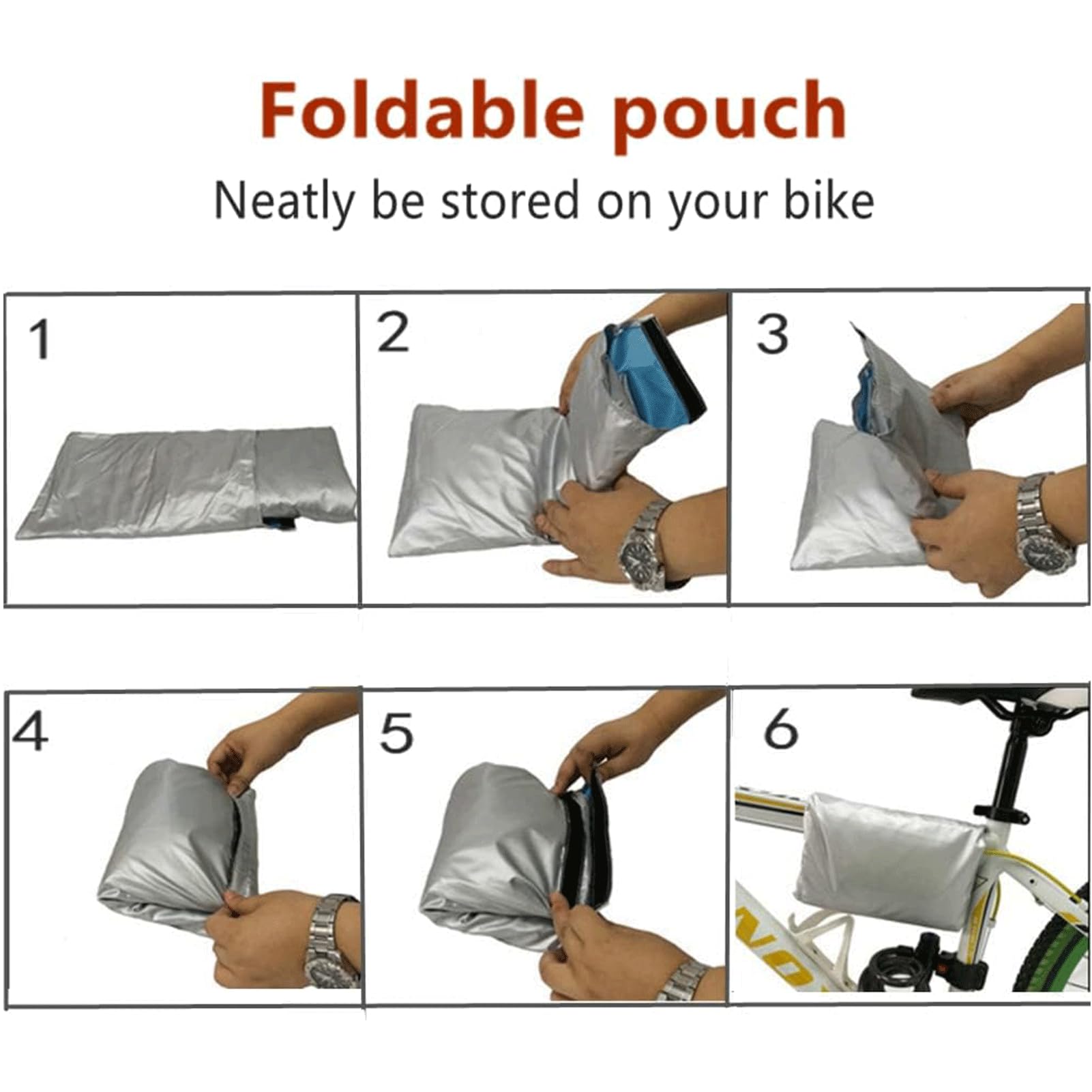 Foldable pouch

Neatly be stored on your bike

1

2

3

4

5

6