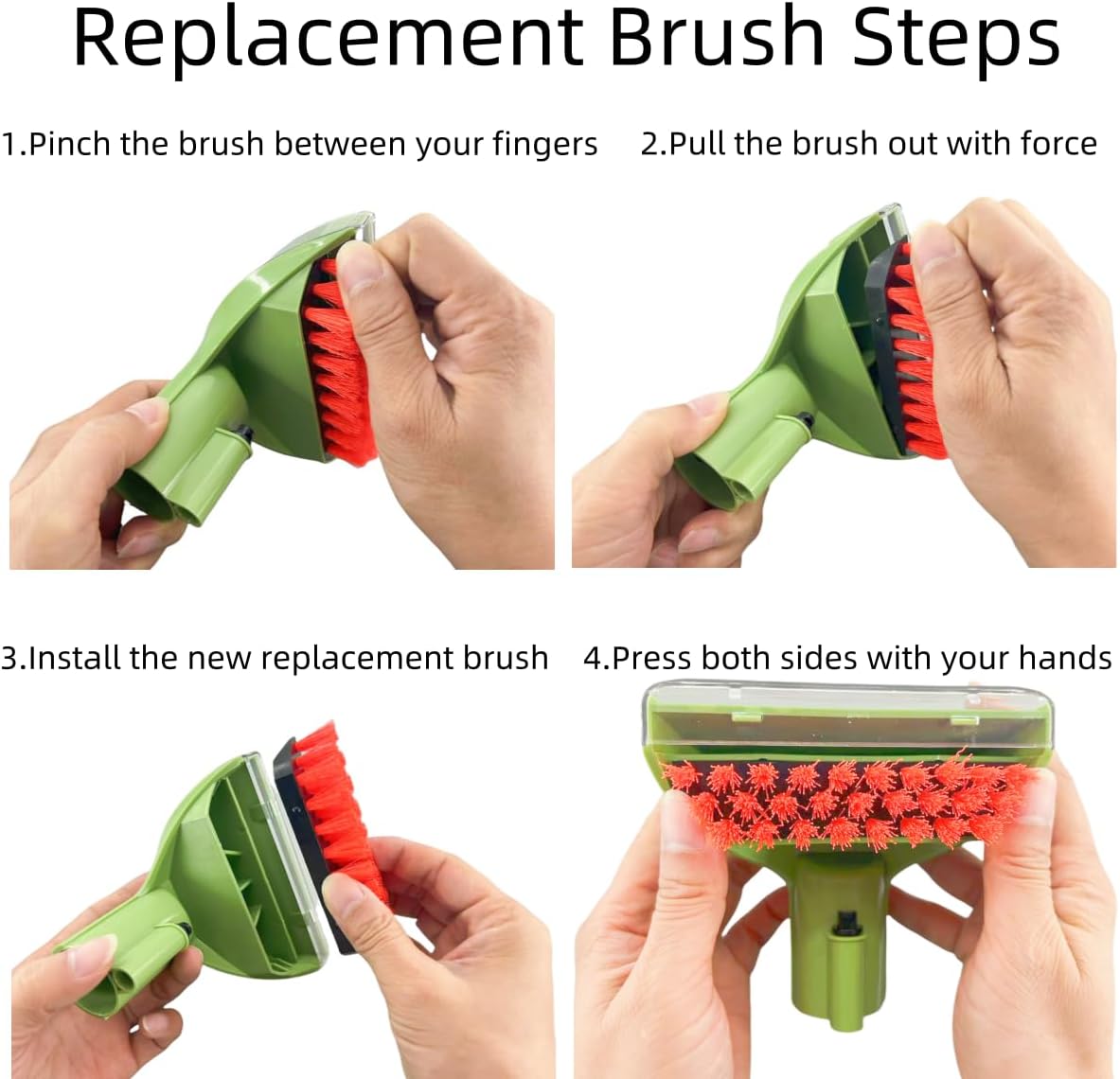 Replacement Brush Steps

1.Pinch the brush between your fingers

2.Pull the brush out with force

3.Install the new replacement brush

4.Press both sides with your hands