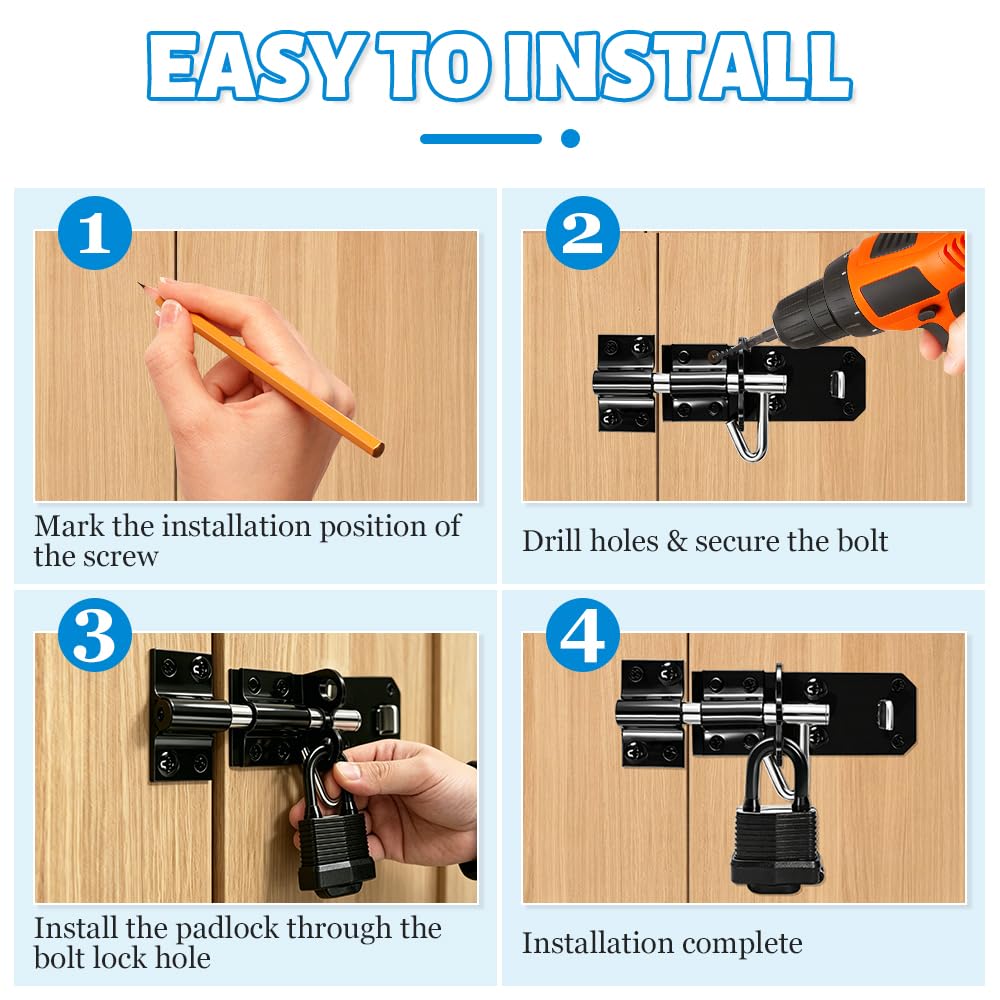 EASY TO INSTALL

1

Mark the installation position of the screw

2

Drill holes & secure the bolt

3

Install the padlock through the bolt lock hole

4

Installation complete