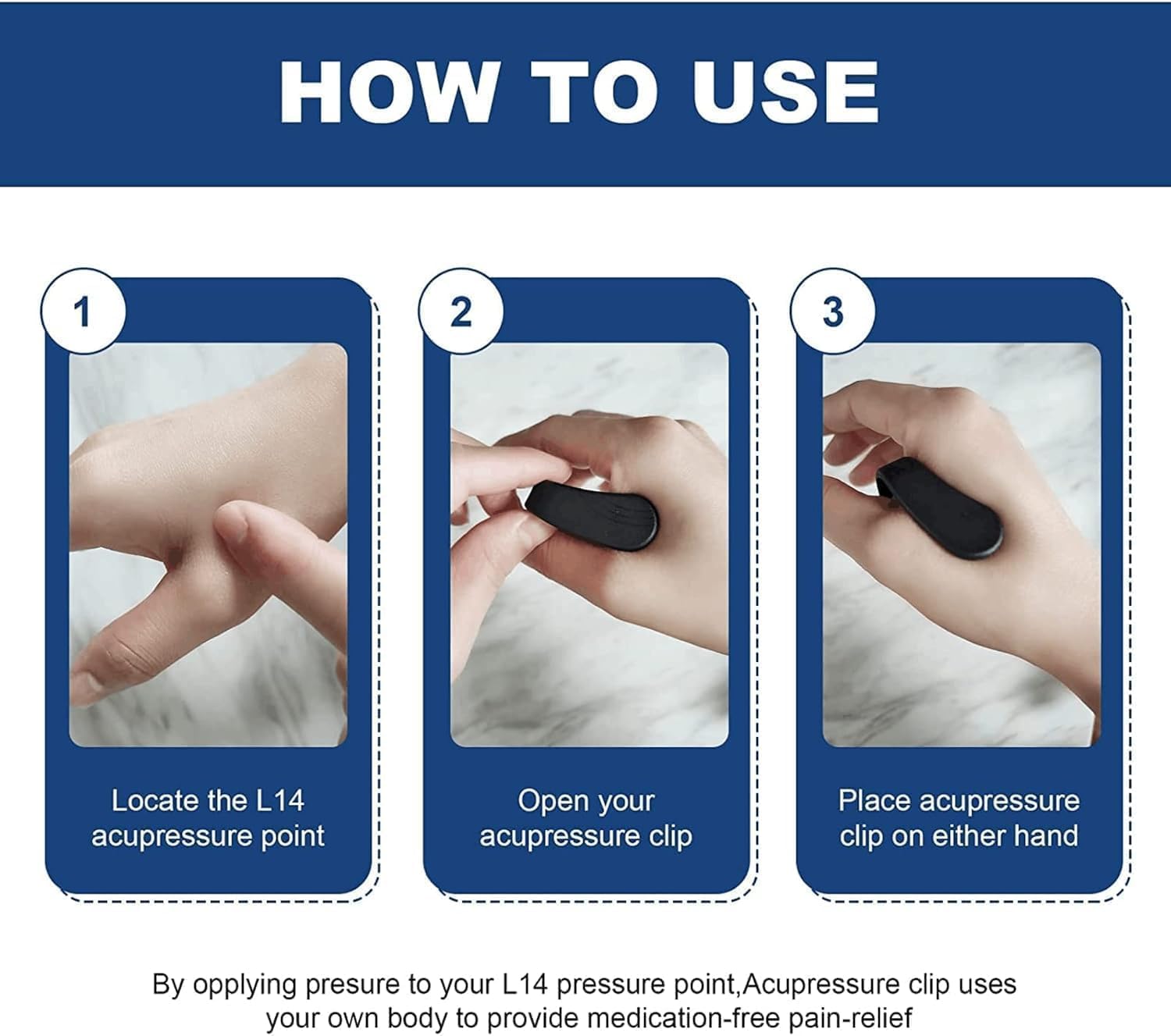 HOW TO USE

1

Locate the L14 acupressure point

2

Open your acupressure clip

3

Place acupressure clip on either hand

By opplying presure to your L14 pressure point,Acupressure clip uses your own body to provide medication-free pain-relief