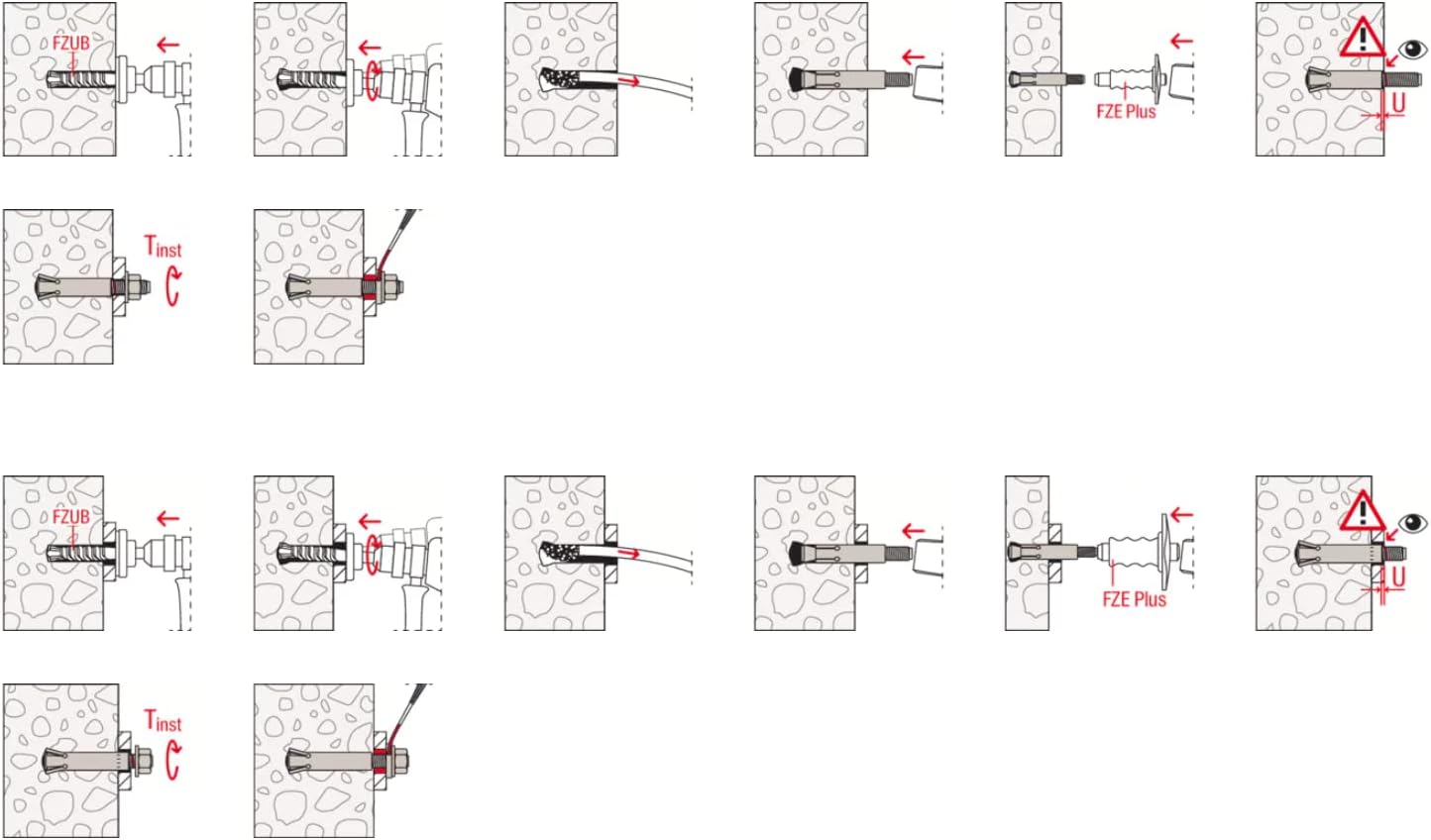 FZUB

FZE Plus

U

$T_{inst}$

FZUB

FZE Plus

U

$T_{inst}$