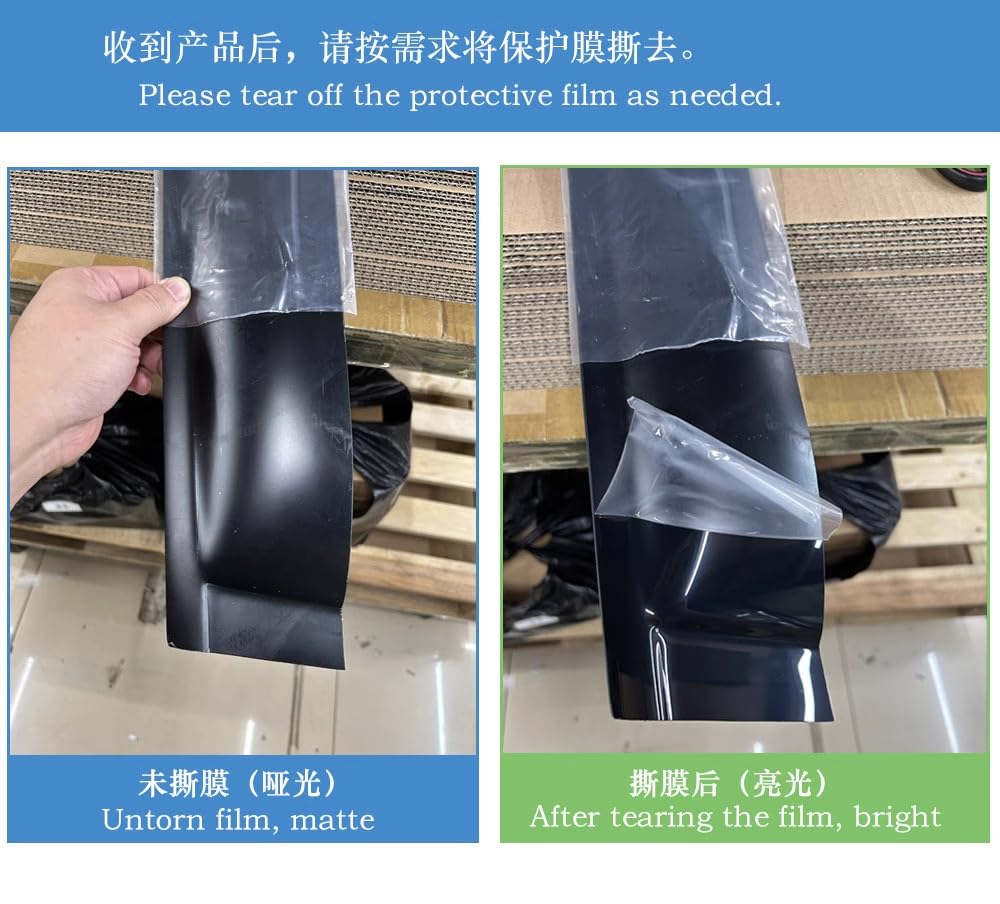 收到产品后，请按需求将保护膜撕去。
Please tear off the protective film as needed.

未撕膜（哑光）
Untorn film, matte

撕膜后（亮光）
After tearing the film, bright