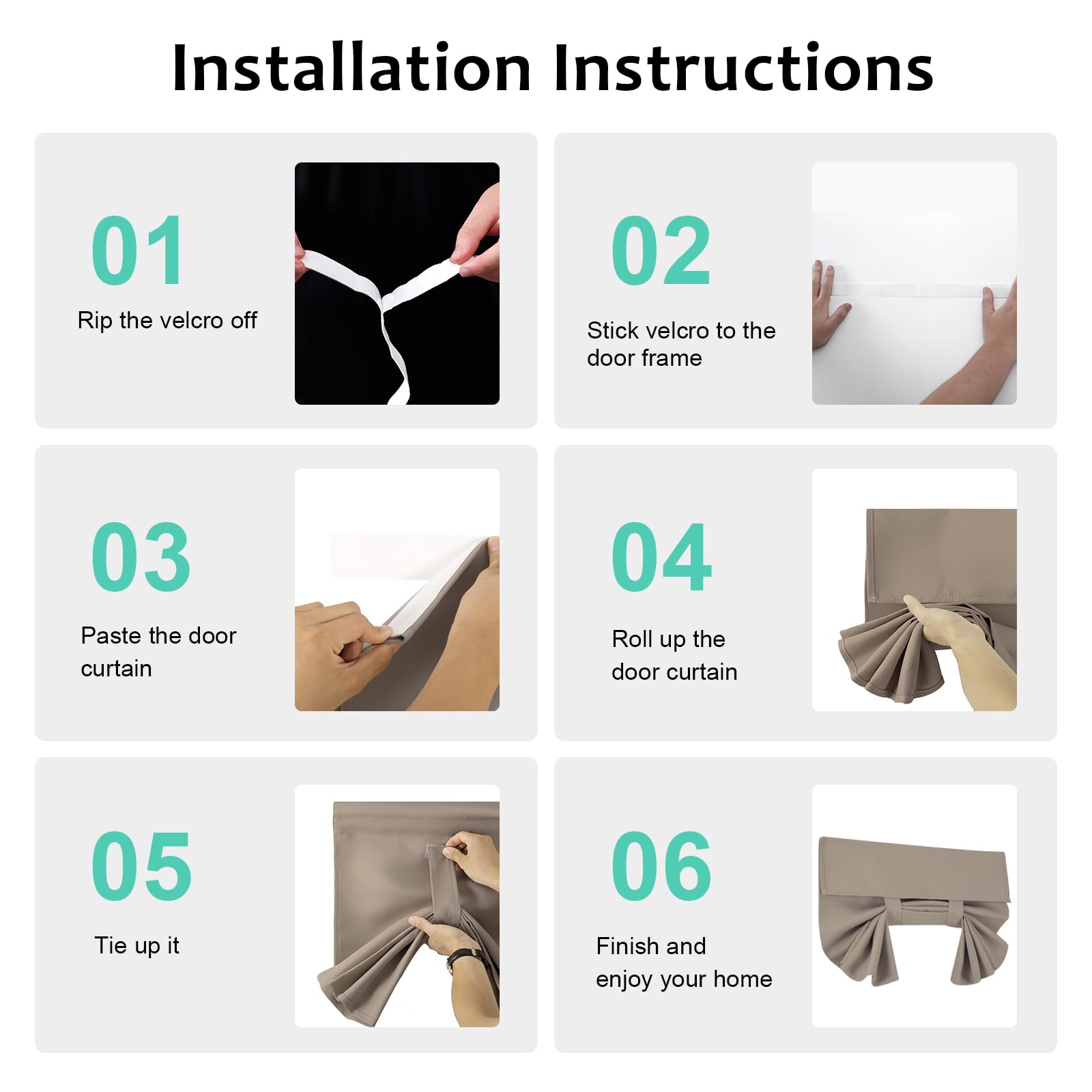 Installation Instructions

01
Rip the velcro off

02
Stick velcro to the door frame

03
Paste the door curtain

04
Roll up the door curtain

05
Tie up it

06
Finish and enjoy your home