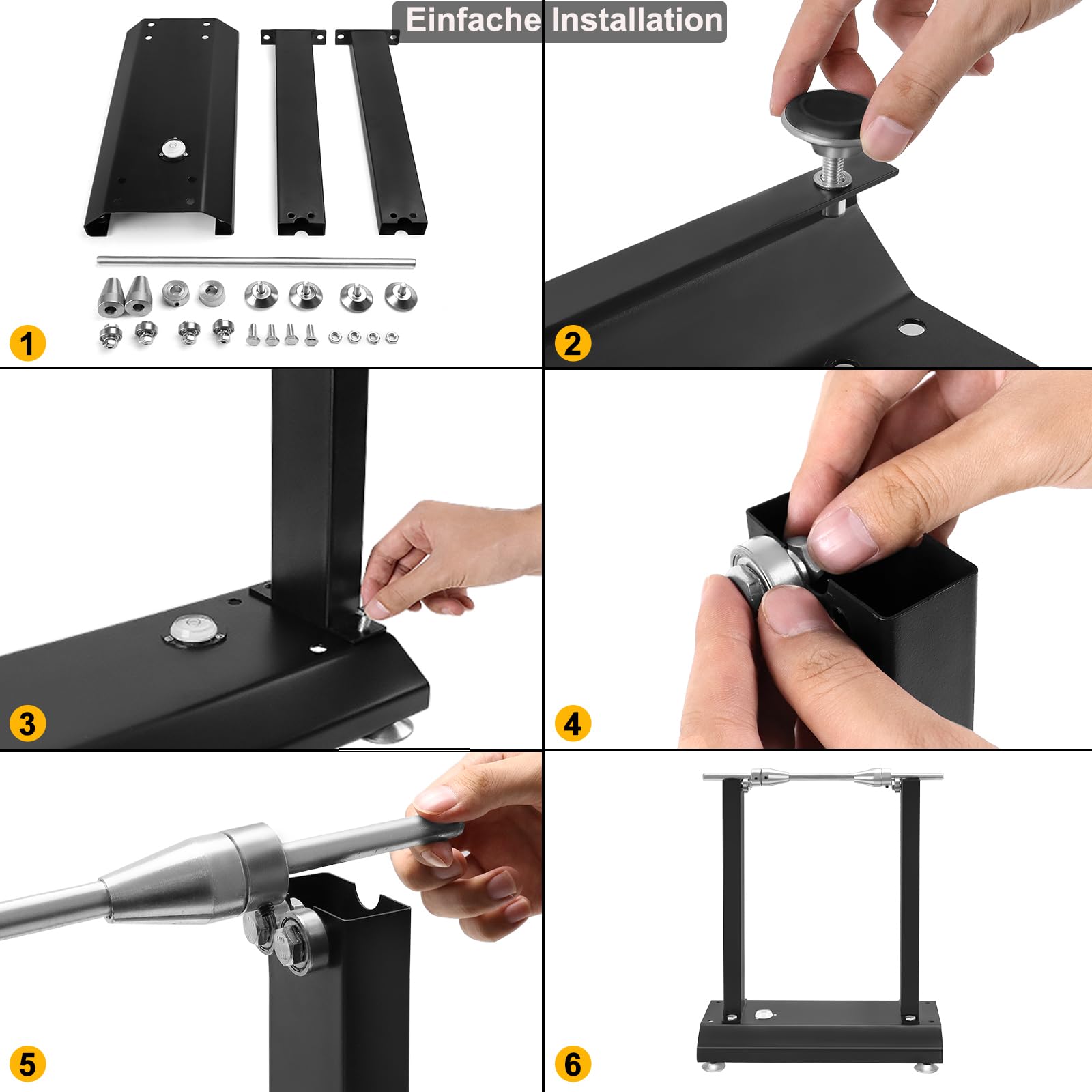 Einfache Installation

1

2

3

4

5

6