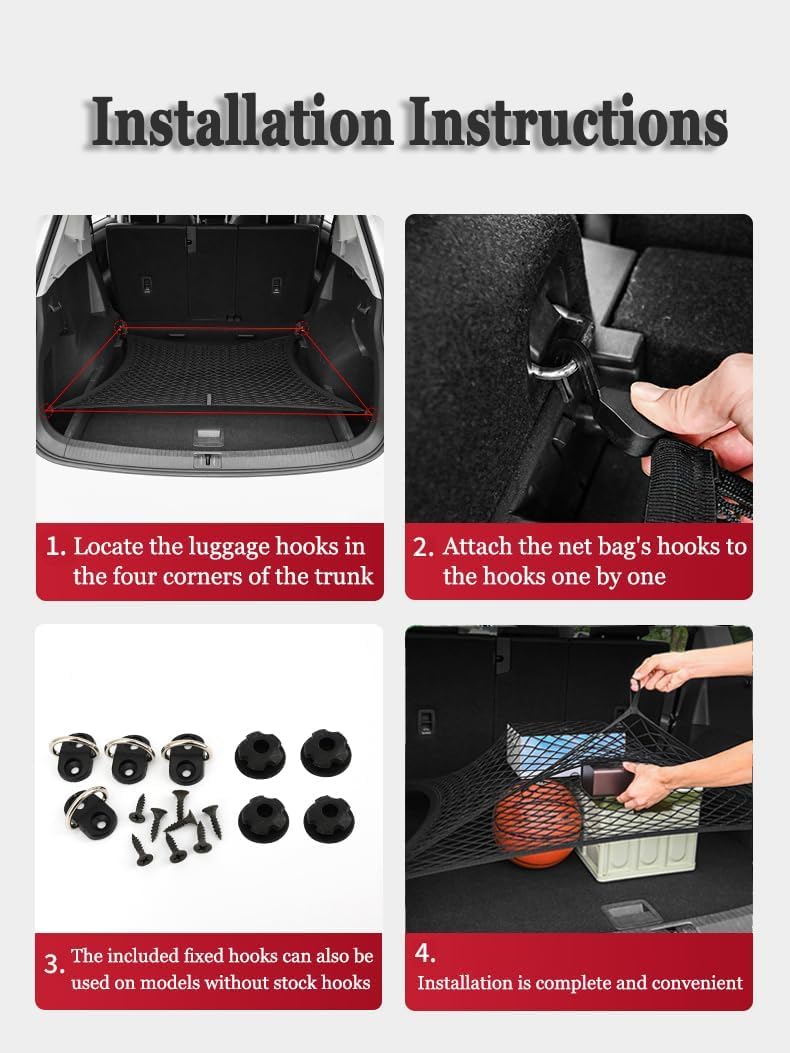 Installation Instructions

1. Locate the luggage hooks in the four corners of the trunk

2. Attach the net bag's hooks to the hooks one by one

3. The included fixed hooks can also be used on models without stock hooks

4. Installation is complete and convenient