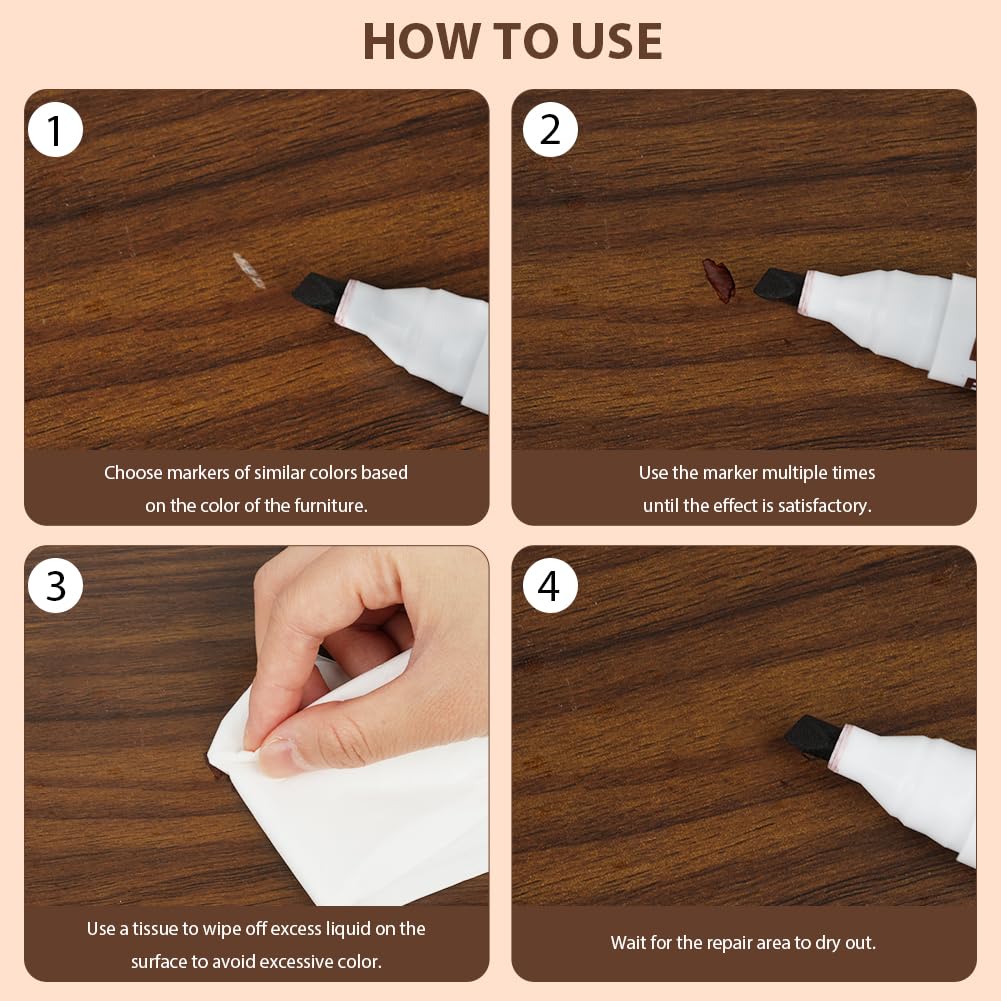 HOW TO USE

1

Choose markers of similar colors based on the color of the furniture.

2

Use the marker multiple times until the effect is satisfactory.

3

Use a tissue to wipe off excess liquid on the surface to avoid excessive color.

4

Wait for the repair area to dry out.