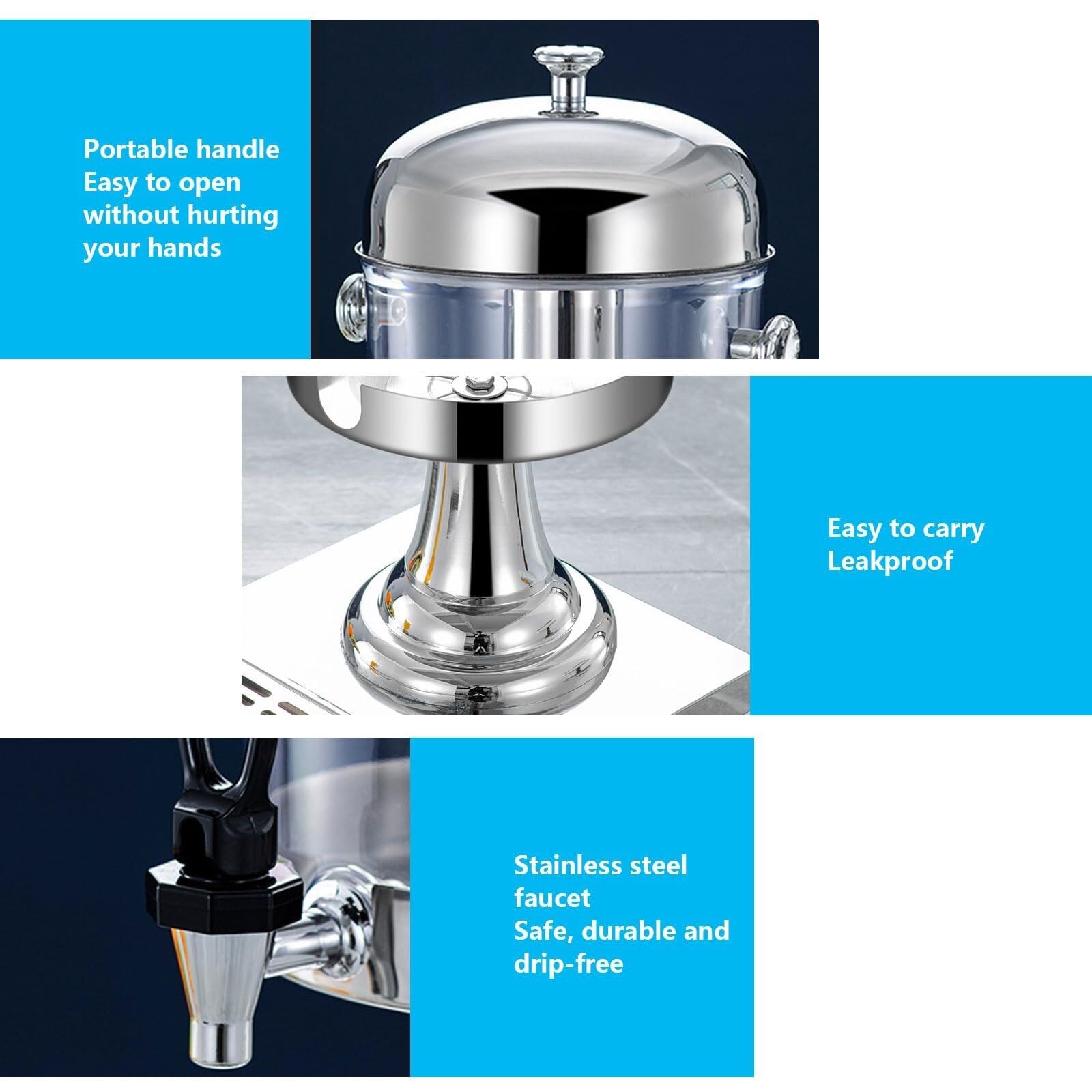 Portable handle
Easy to open
without hurting
your hands

Easy to carry
Leakproof

Stainless steel
faucet
Safe, durable and
drip-free