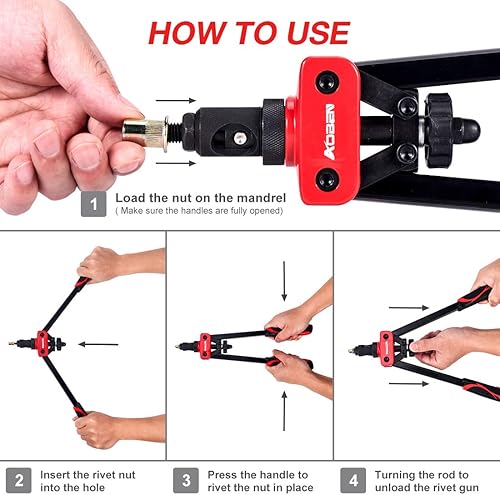 HOW TO USE

AOBEN

1 Load the nut on the mandrel
( Make sure the handles are fully opened)

2 Insert the rivet nut into the hole

3 Press the handle to rivet the nut in place

4 Turning the rod to unload the rivet gun