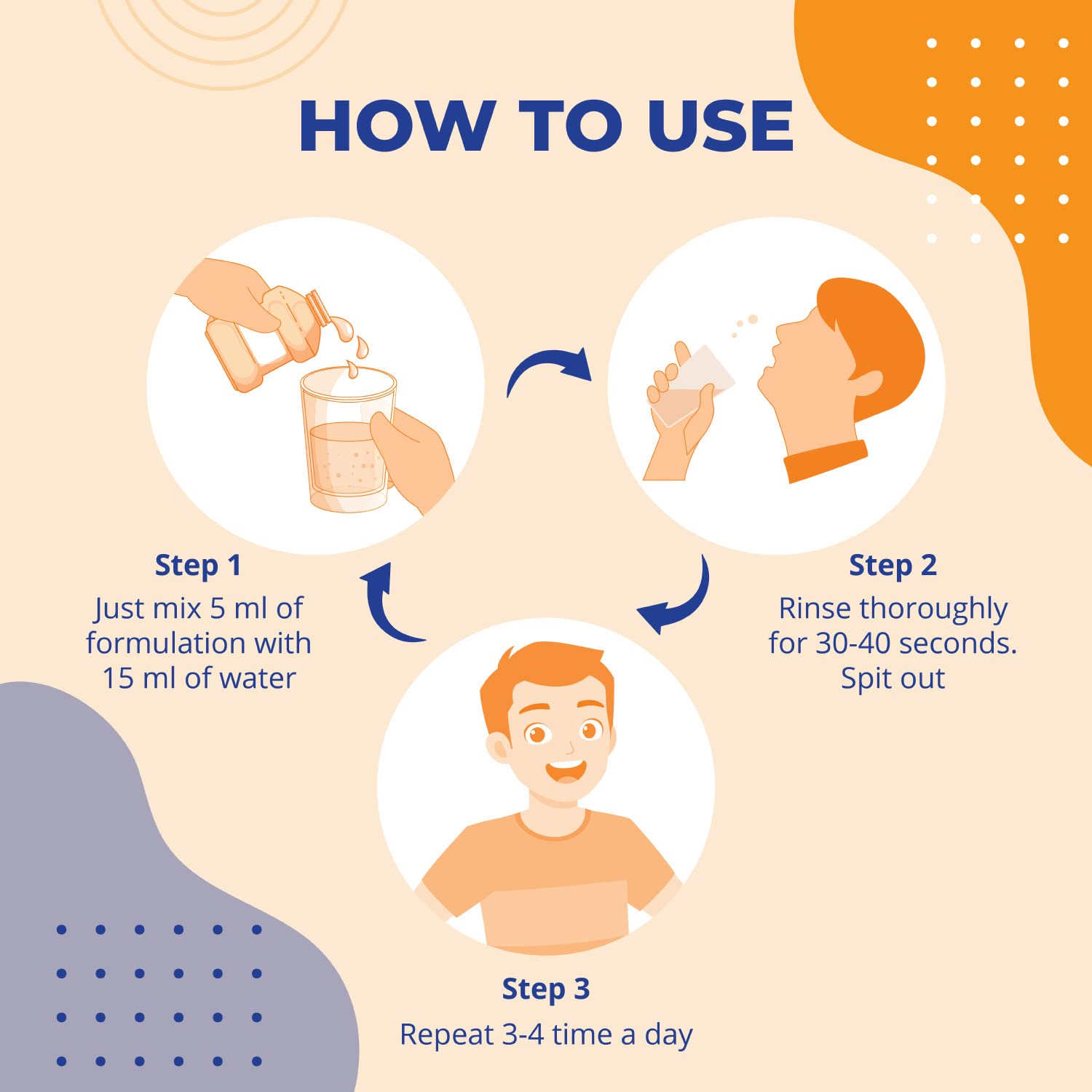 HOW TO USE

Step 1
Just mix 5 ml of formulation with 15 ml of water

Step 2
Rinse thoroughly for 30-40 seconds. Spit out

Step 3
Repeat 3-4 time a day