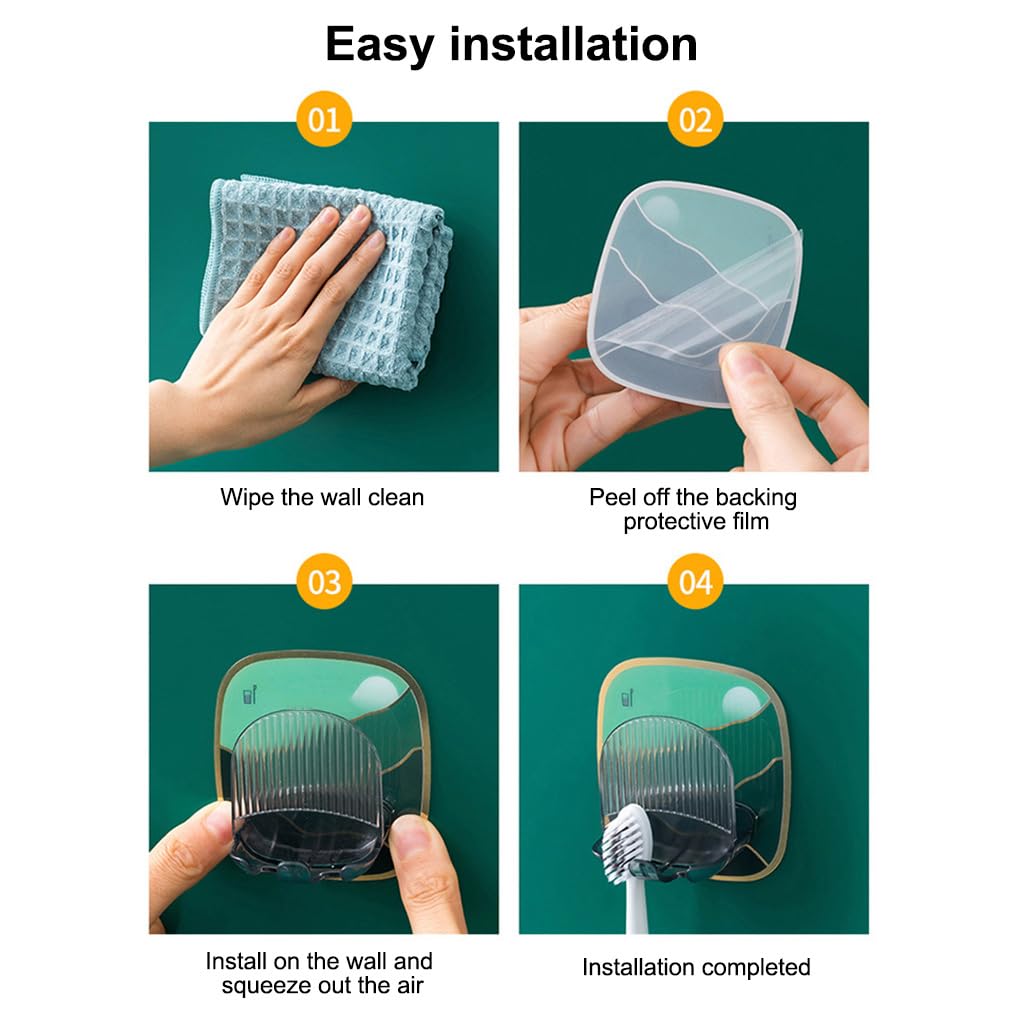 Easy installation

01

Wipe the wall clean

02

Peel off the backing protective film

03

Install on the wall and squeeze out the air

04

Installation completed