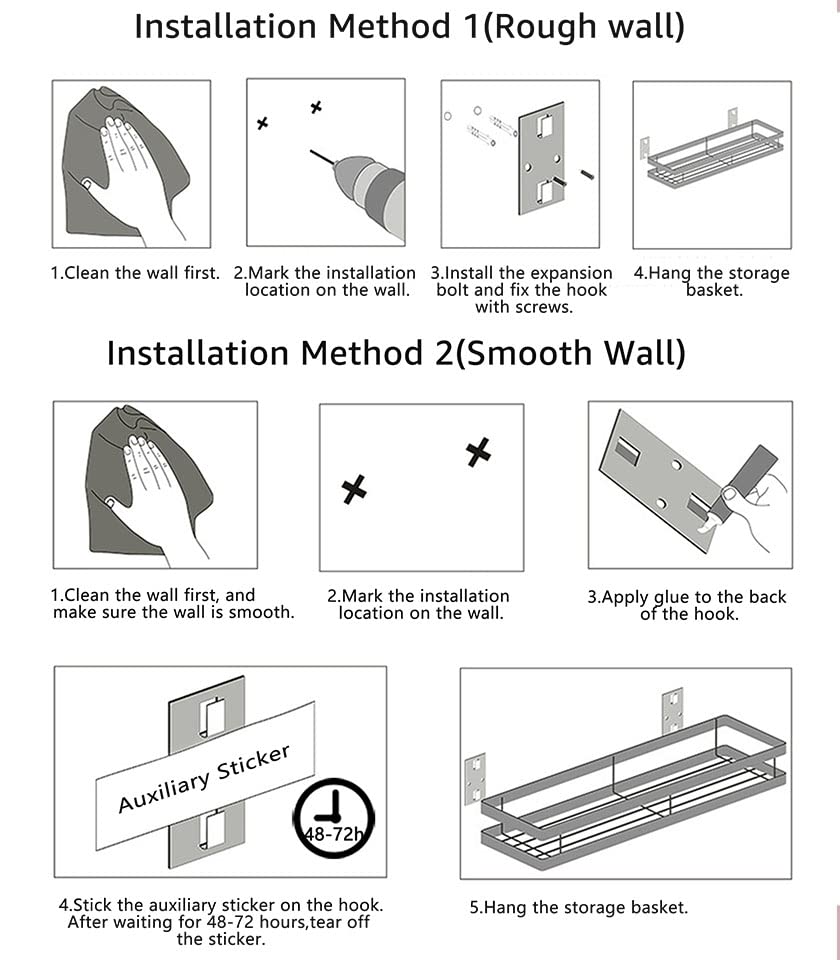 Installation Method 1(Rough wall)

1.Clean the wall first.

2.Mark the installation location on the wall.

3.Install the expansion bolt and fix the hook with screws.

4.Hang the storage basket.

Installation Method 2(Smooth Wall)

1.Clean the wall first, and make sure the wall is smooth.

2.Mark the installation location on the wall.

3.Apply glue to the back of the hook.

Auxiliary Sticker

48-72h

4.Stick the auxiliary sticker on the hook. After waiting for 48-72 hours,tear off the sticker.

5.Hang the storage basket.