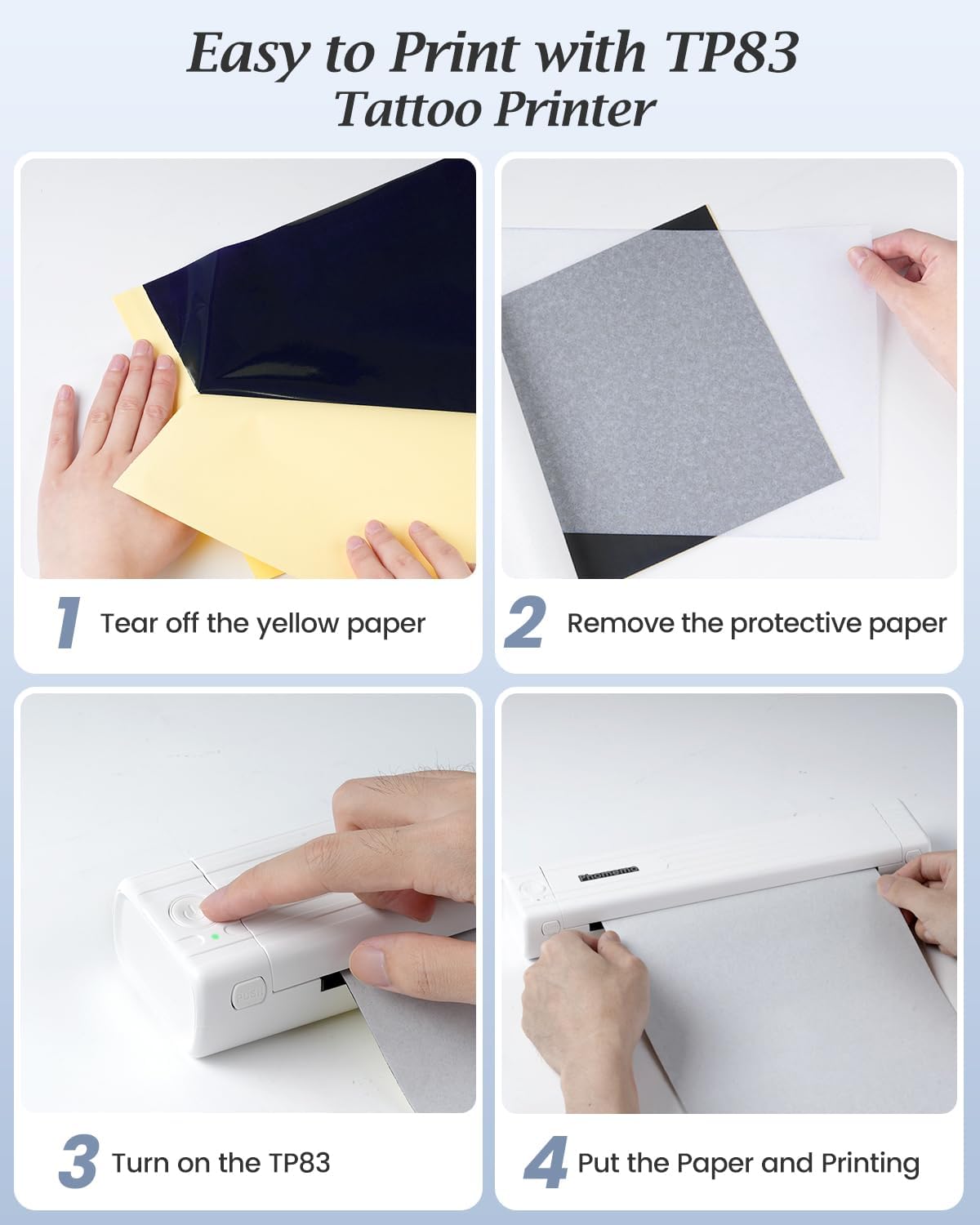 Easy to Print with TP83
Tattoo Printer

1 Tear off the yellow paper

2 Remove the protective paper

PUSH

3 Turn on the TP83

Phomemo

4 Put the Paper and Printing