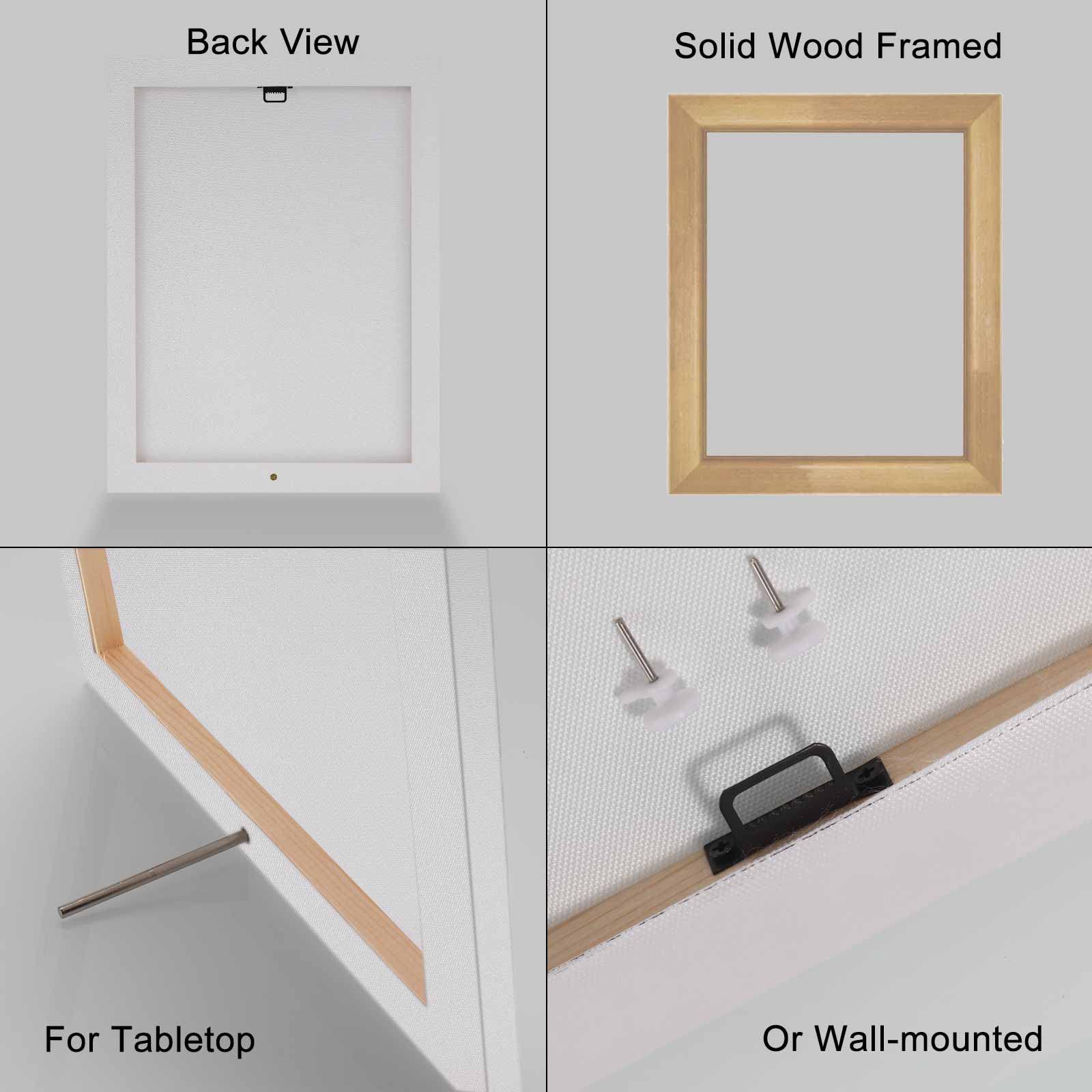 Back View

Solid Wood Framed

For Tabletop

Or Wall-mounted