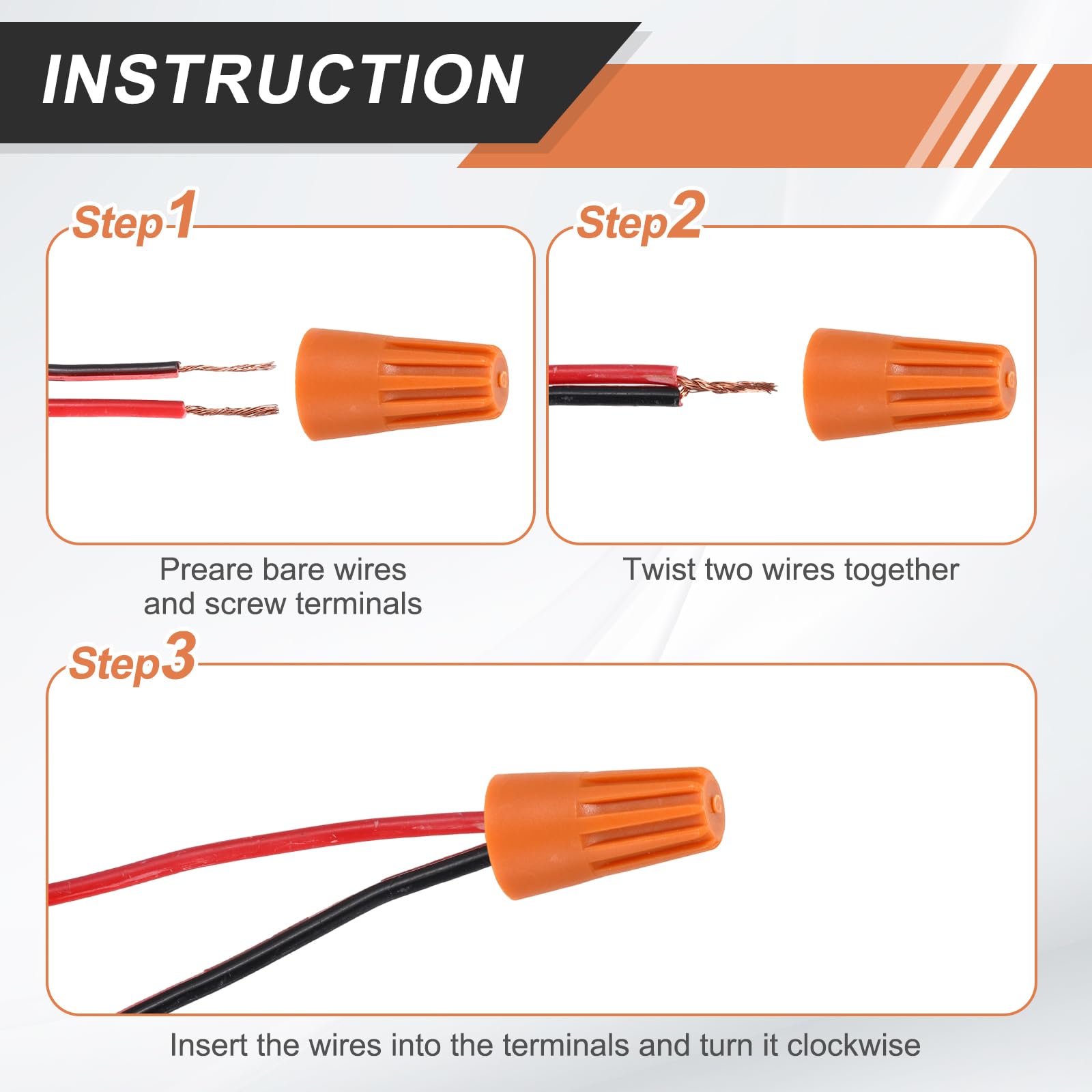 INSTRUCTION

Step1

Preare bare wires and screw terminals

Step2

Twist two wires together

Step3

Insert the wires into the terminals and turn it clockwise